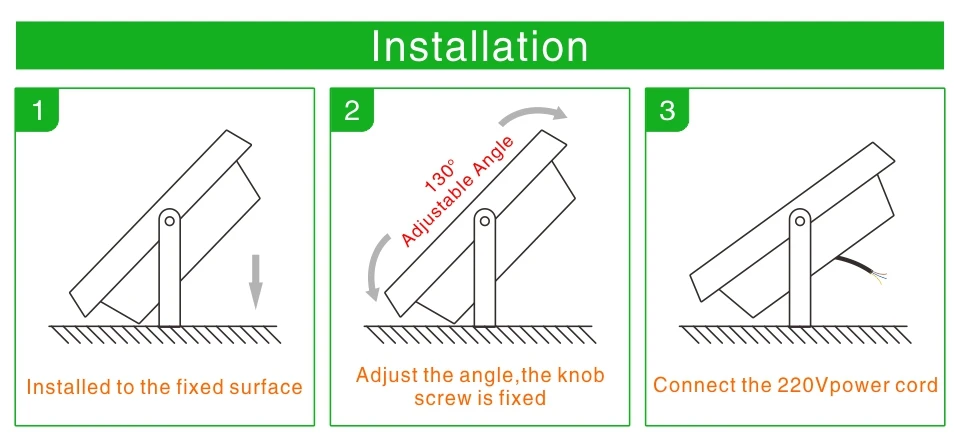 Installation

1

Installed to the fixed surface

2

130°
Adjustable Angle

Adjust the angle,the knob screw is fixed

3

Connect the 220Vpower cord