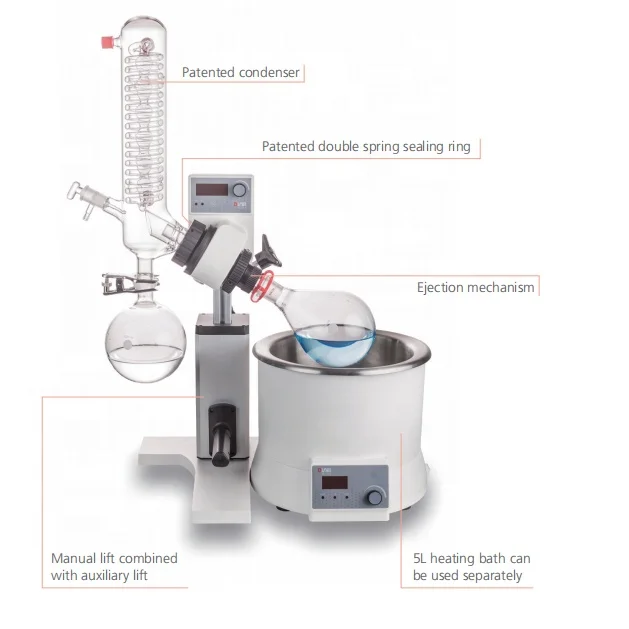 Patented condenser

Patented double spring sealing ring

Ejection mechanism

Manual lift combined with auxiliary lift

5L heating bath can be used separately