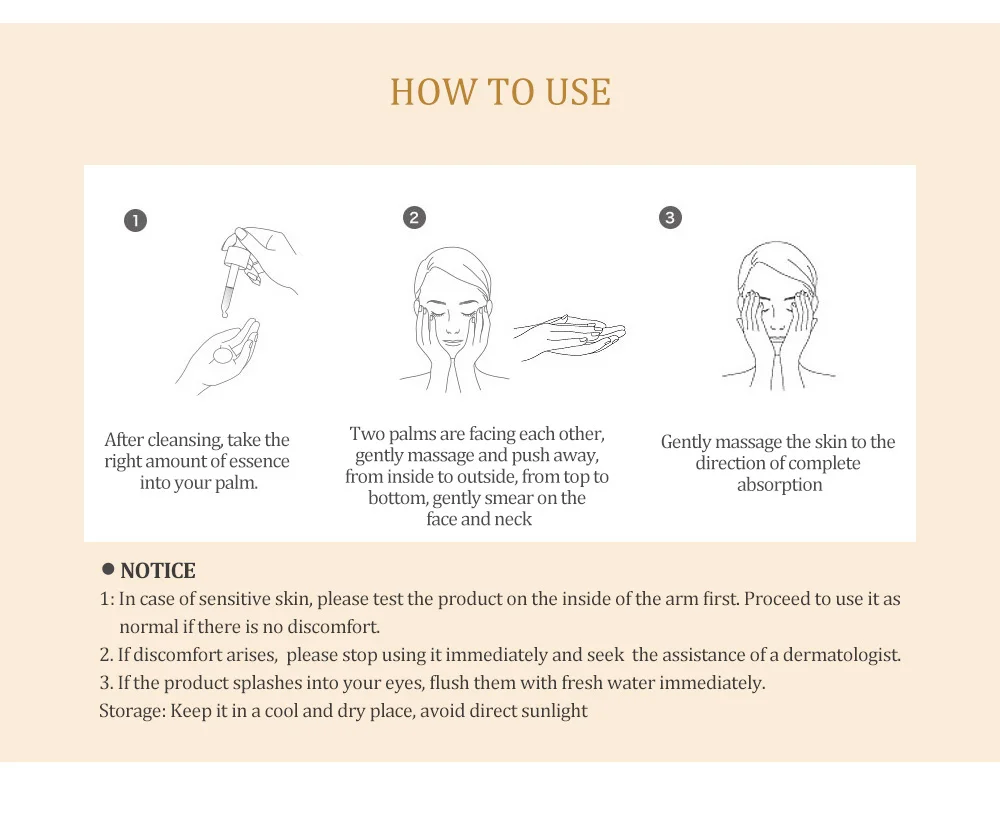 HOW TO USE

1

After cleansing, take the right amount of essence into your palm.

2

Two palms are facing each other, gently massage and push away, from inside to outside, from top to bottom, gently smear on the face and neck

3

Gently massage the skin to the direction of complete absorption

● NOTICE

1: In case of sensitive skin, please test the product on the inside of the arm first. Proceed to use it as normal if there is no discomfort.

2. If discomfort arises, please stop using it immediately and seek the assistance of a dermatologist.

3. If the product splashes into your eyes, flush them with fresh water immediately.

Storage: Keep it in a cool and dry place, avoid direct sunlight