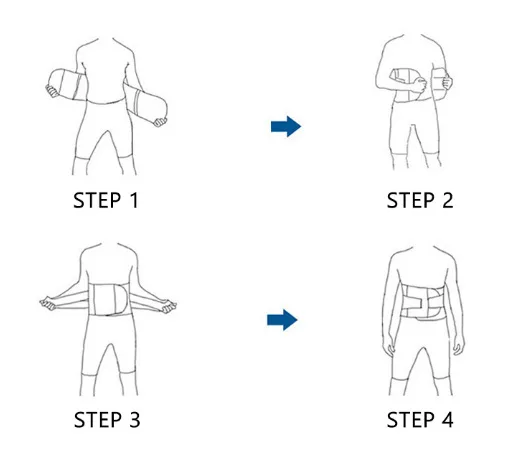 STEP 1

STEP 2

STEP 3

STEP 4