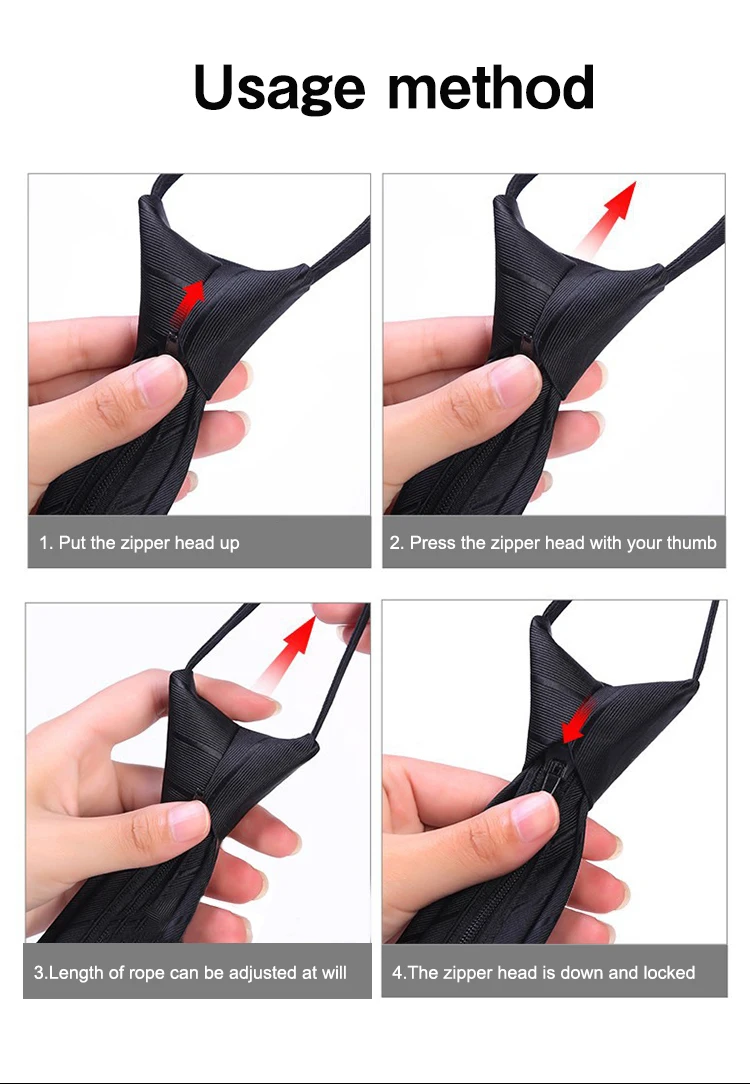 Usage method

1. Put the zipper head up

2. Press the zipper head with your thumb

3.Length of rope can be adjusted at will

4.The zipper head is down and locked