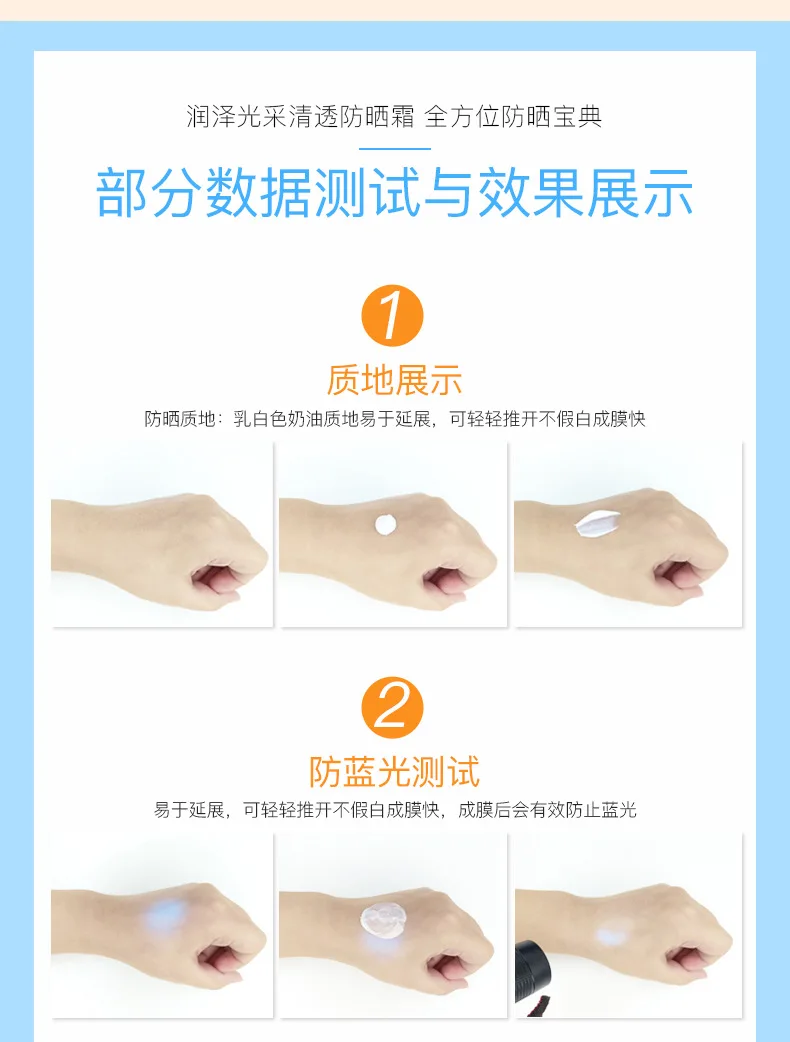 润泽光采清透防晒霜 全方位防晒宝典

部分数据测试与效果展示

1

质地展示

防晒质地：乳白色奶油质地易于延展，可轻轻推开不假白成膜快

2

防蓝光测试

易于延展，可轻轻推开不假白成膜快，成膜后会有效防止蓝光