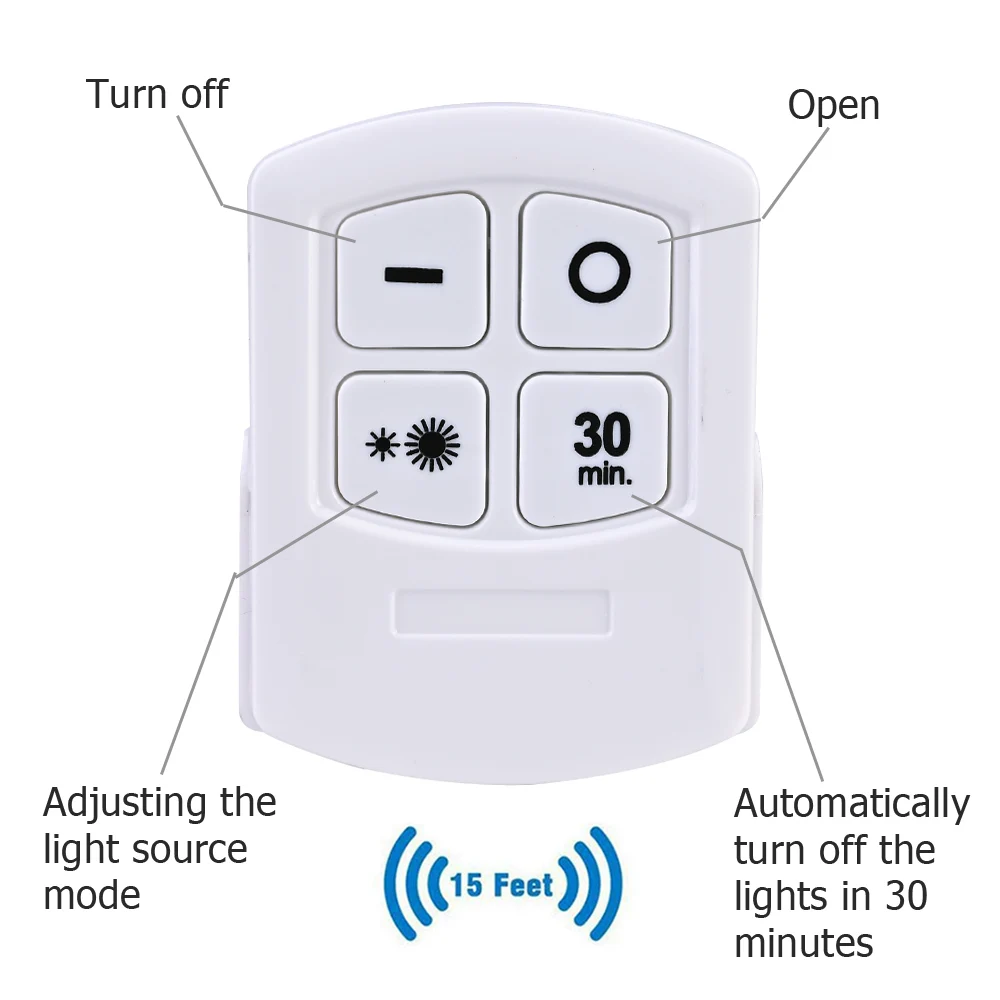 Turn off

Open

30
min.

Adjusting the light source mode

15 Feet

Automatically turn off the lights in 30 minutes