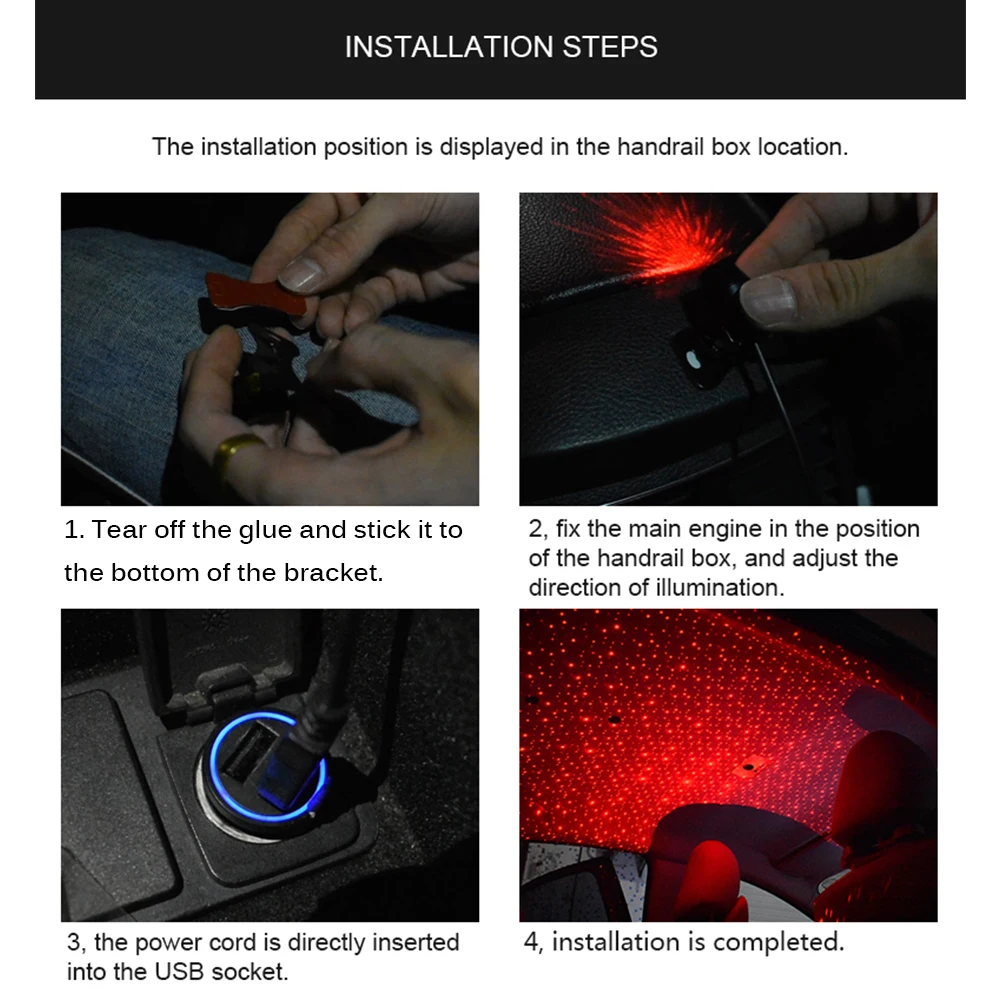 INSTALLATION STEPS

The installation position is displayed in the handrail box location.

1. Tear off the glue and stick it to the bottom of the bracket.

2, fix the main engine in the position of the handrail box, and adjust the direction of illumination.

3, the power cord is directly inserted into the USB socket.

4, installation is completed.