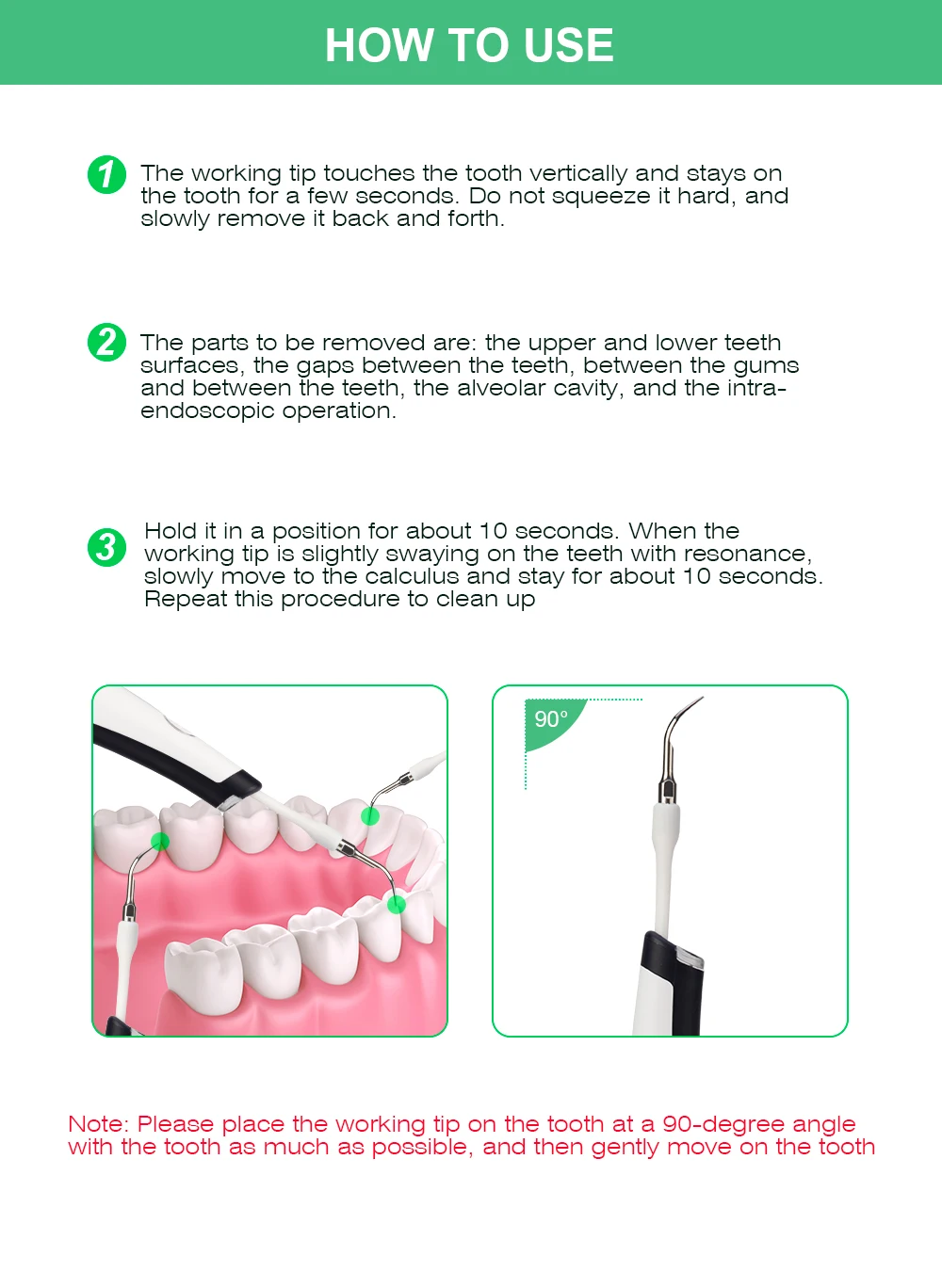 HOW TO USE

1 The working tip touches the tooth vertically and stays on the tooth for a few seconds. Do not squeeze it hard, and slowly remove it back and forth.

2 The parts to be removed are: the upper and lower teeth surfaces, the gaps between the teeth, between the gums and between the teeth, the alveolar cavity, and the intra-endoscopic operation.

3 Hold it in a position for about 10 seconds. When the working tip is slightly swaying on the teeth with resonance, slowly move to the calculus and stay for about 10 seconds. Repeat this procedure to clean up

90°

Note: Please place the working tip on the tooth at a 90-degree angle with the tooth as much as possible, and then gently move on the tooth