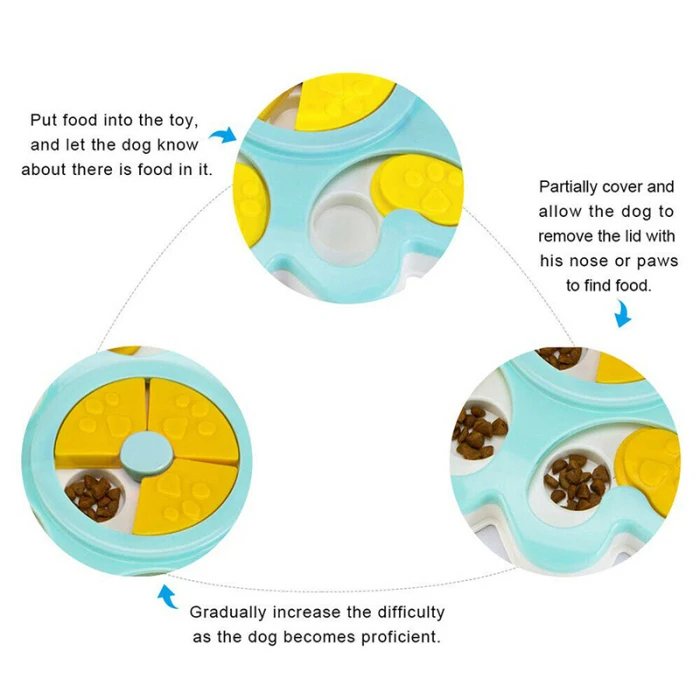 Put food into the toy, and let the dog know about there is food in it.

Partially cover and allow the dog to remove the lid with his nose or paws to find food.

Gradually increase the difficulty as the dog becomes proficient.