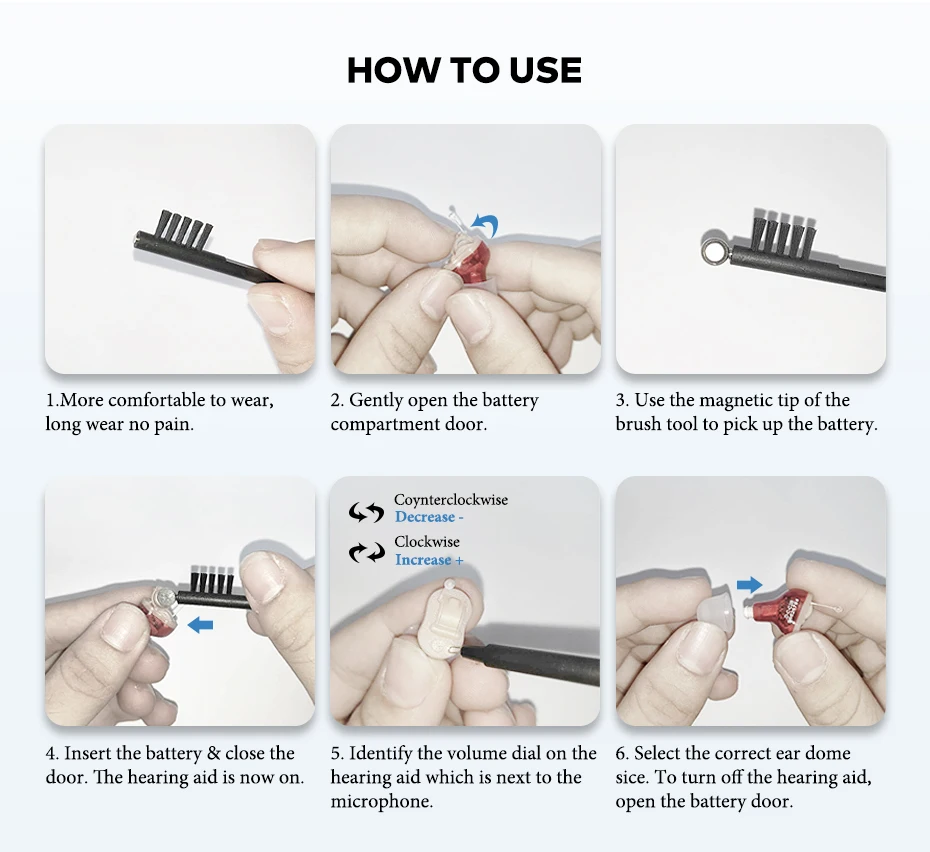 HOW TO USE

1.More comfortable to wear, long wear no pain.

2. Gently open the battery compartment door.

3. Use the magnetic tip of the brush tool to pick up the battery.

4. Insert the battery & close the door. The hearing aid is now on.

Coynterclockwise
Decrease -
Clockwise
Increase +

5. Identify the volume dial on the hearing aid which is next to the microphone.

6. Select the correct ear dome sice. To turn off the hearing aid, open the battery door.