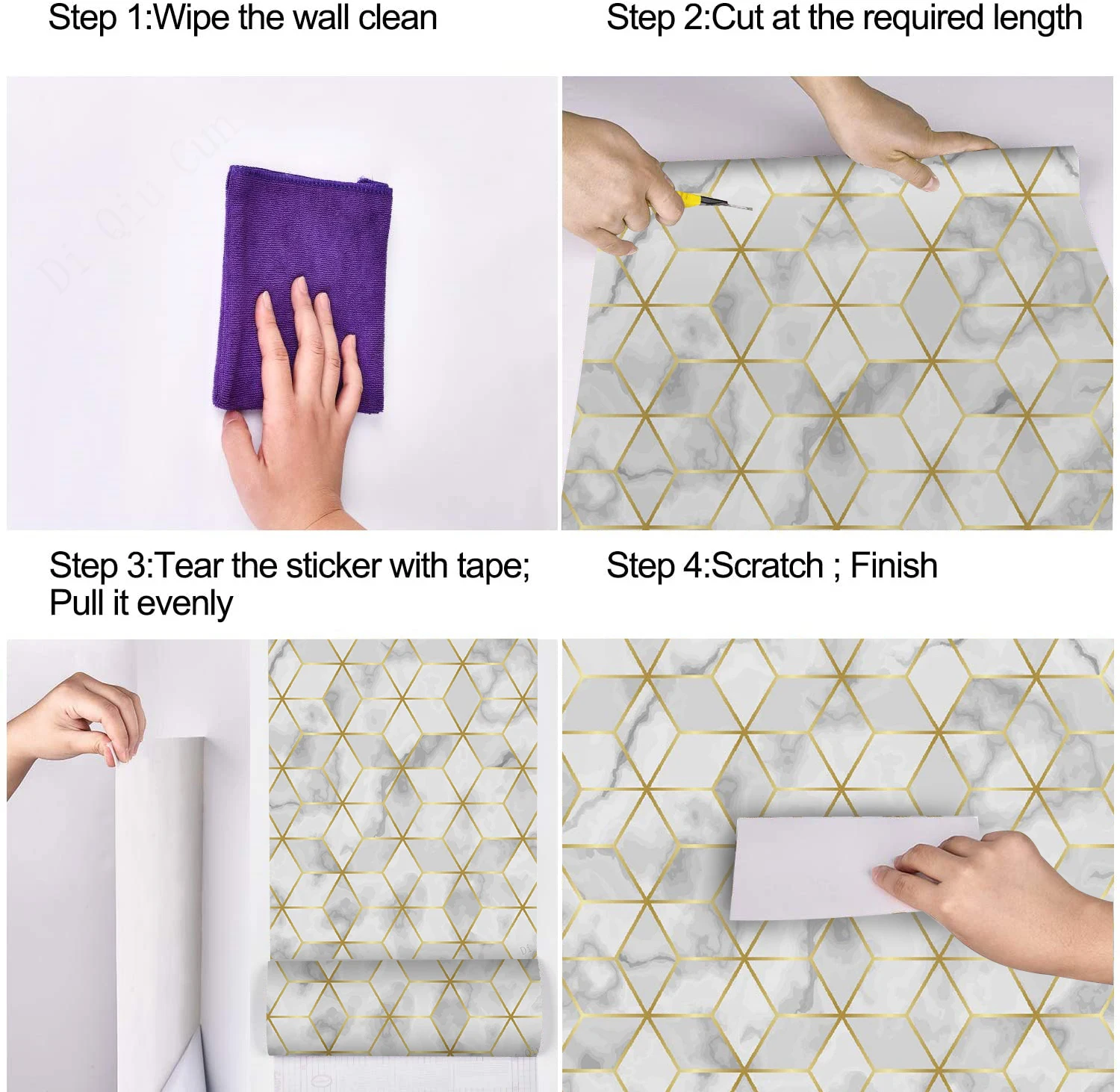 Step 1:Wipe the wall clean

Step 2:Cut at the required length

Di Qiu Cun

Step 3:Tear the sticker with tape; Pull it evenly

Step 4:Scratch ; Finish