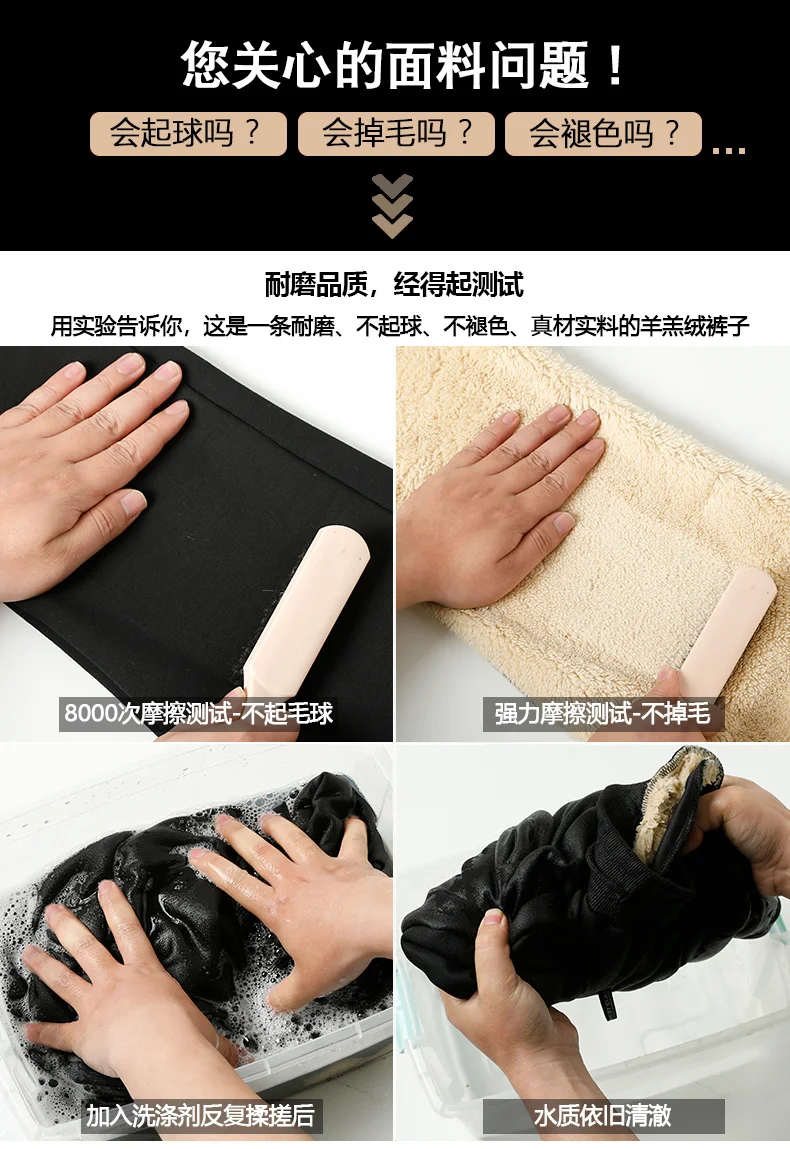 您关心的面料问题！

会起球吗？ 会掉毛吗？ 会褪色吗？ ...

耐磨品质，经得起测试

用实验告诉你，这是一条耐磨、不起球、不褪色、真材实料的羊羔绒裤子

8000次摩擦测试-不起毛球

强力摩擦测试-不掉毛

加入洗涤剂反复揉搓后

水质依旧清澈