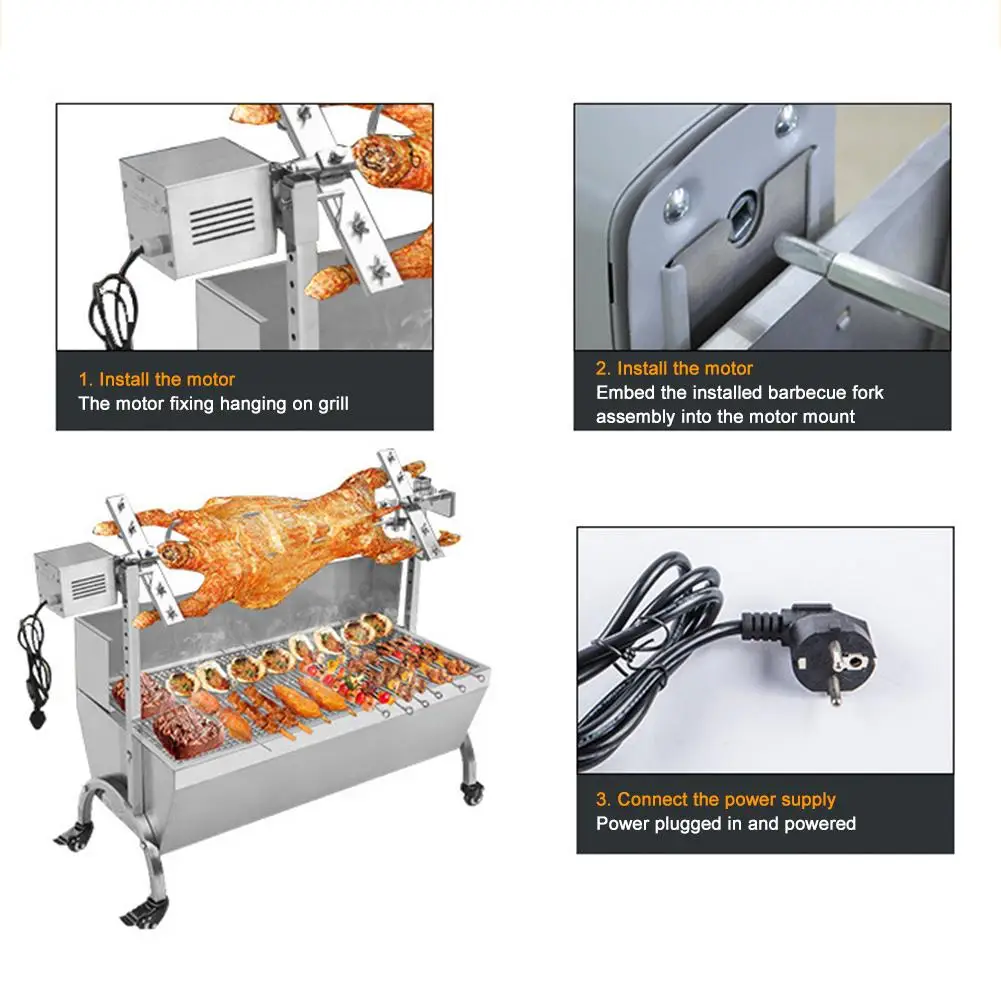 1. Install the motor
The motor fixing hanging on grill

2. Install the motor
Embed the installed barbecue fork assembly into the motor mount

3. Connect the power supply
Power plugged in and powered