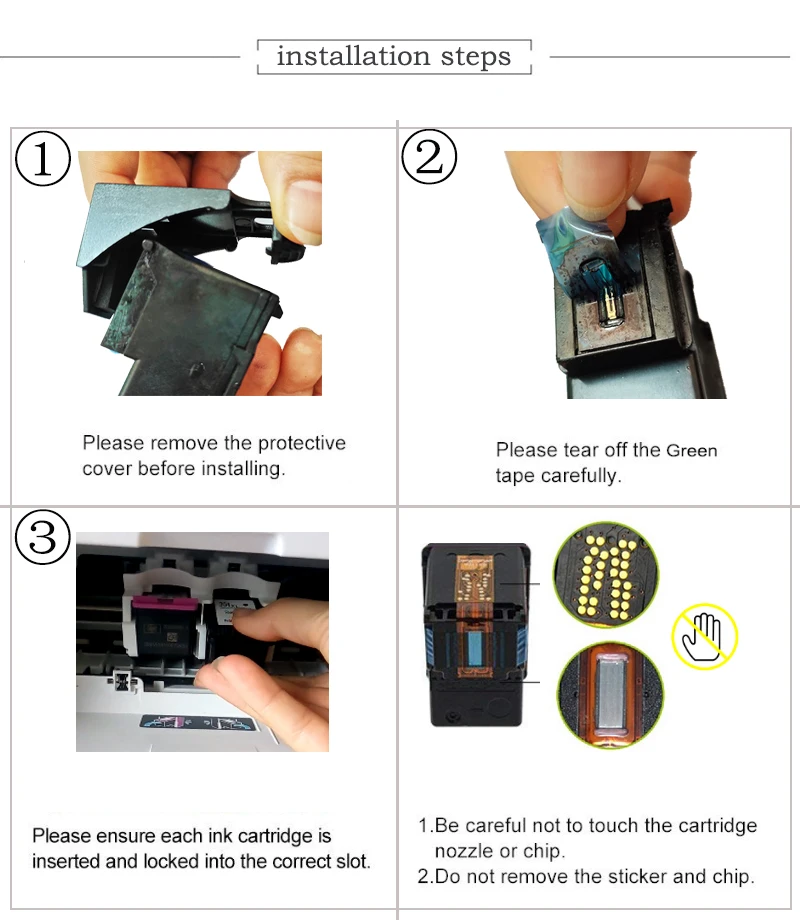 installation steps

①

Please remove the protective cover before installing.

②

Please tear off the Green tape carefully.

③

Please ensure each ink cartridge is inserted and locked into the correct slot.

1.Be careful not to touch the cartridge nozzle or chip.
2.Do not remove the sticker and chip.