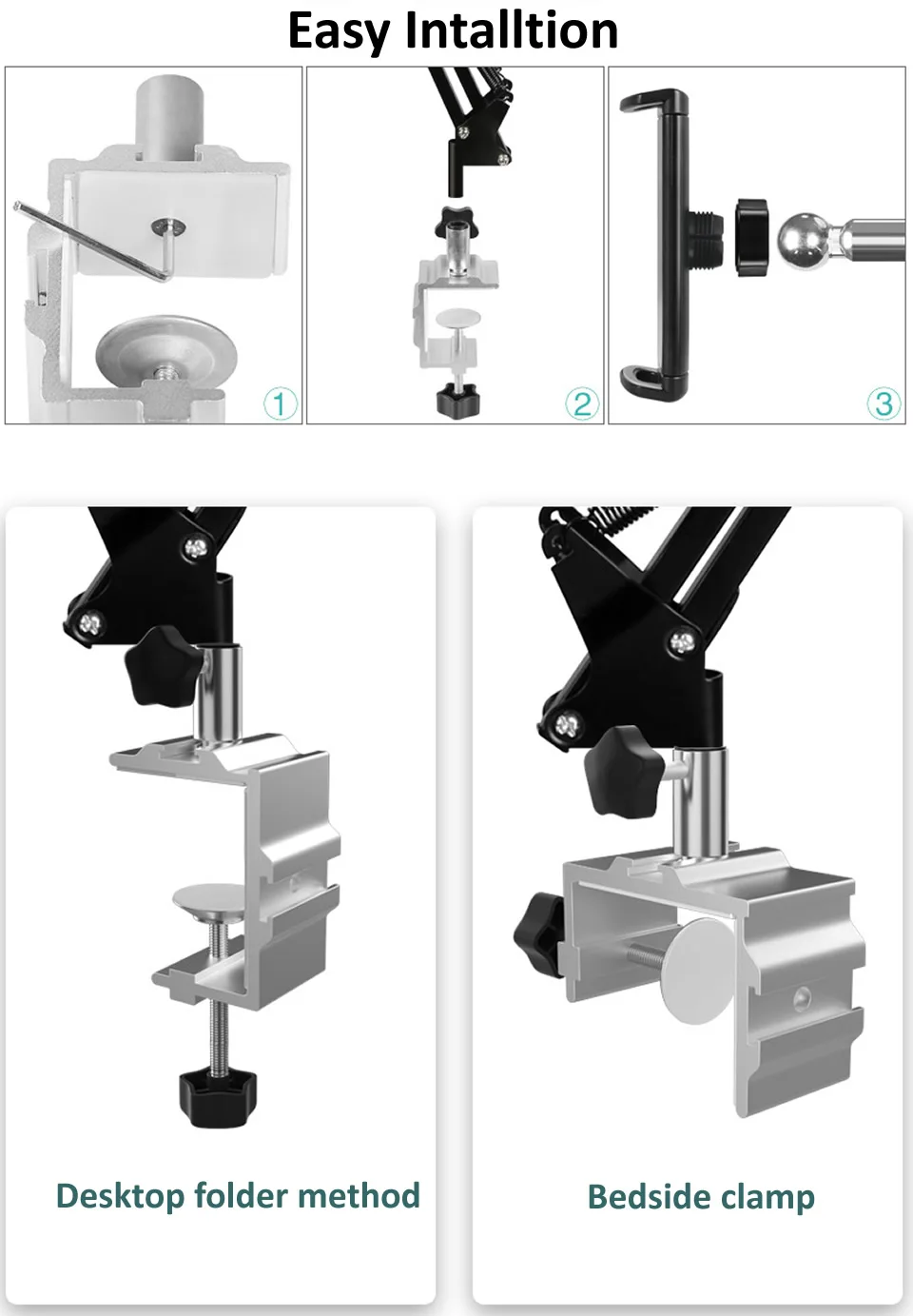 Easy Intalltion

1

2

3

Desktop folder method

Bedside clamp