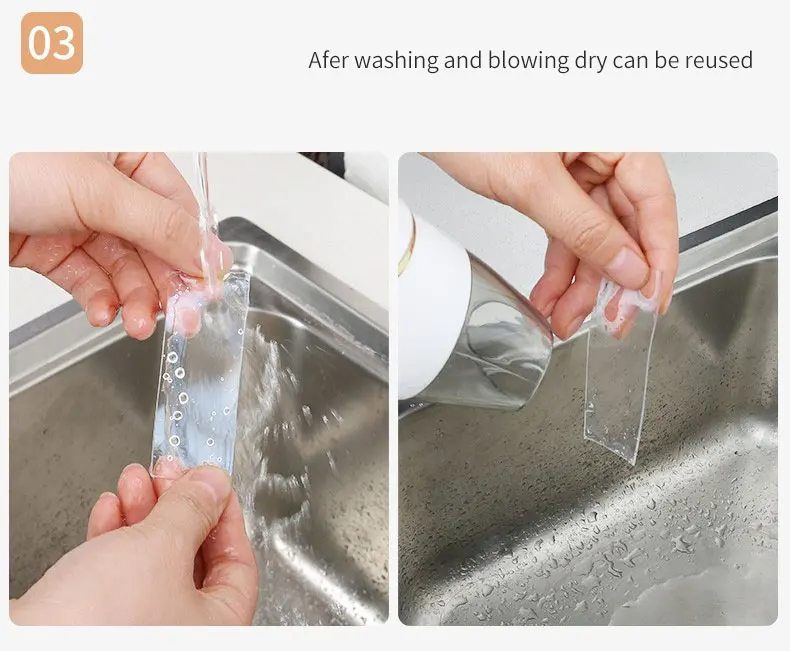 03

Afer washing and blowing dry can be reused