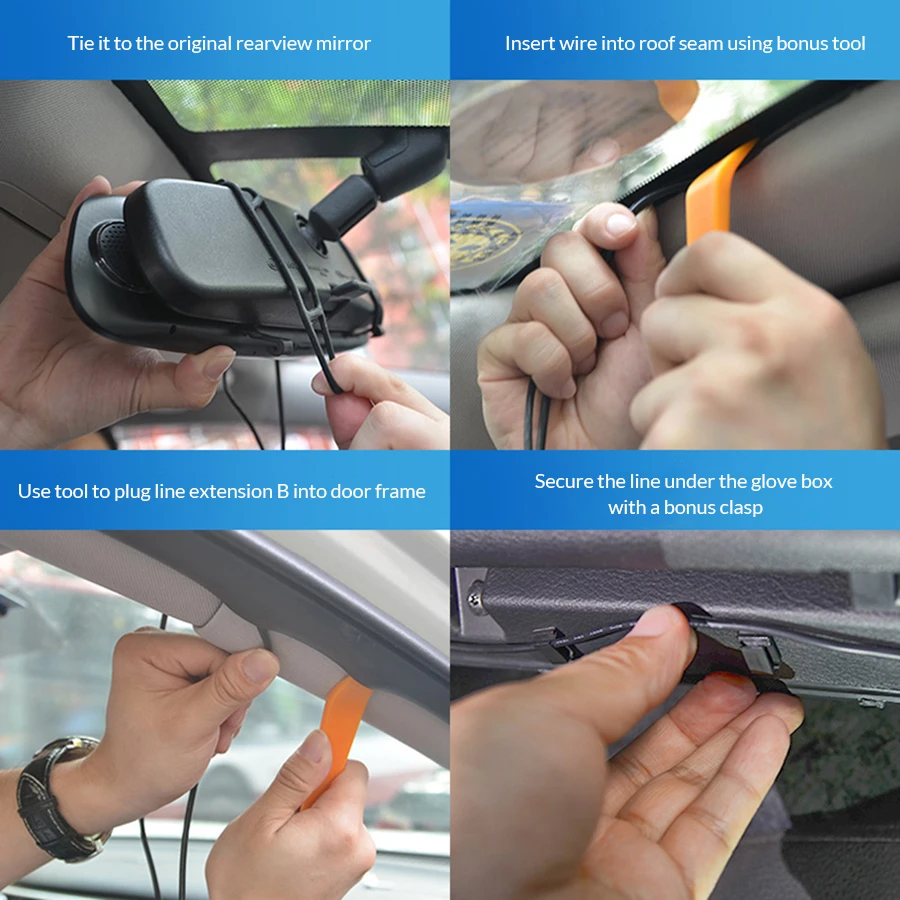 Tie it to the original rearview mirror

Insert wire into roof seam using bonus tool

Use tool to plug line extension B into door frame

Secure the line under the glove box with a bonus clasp