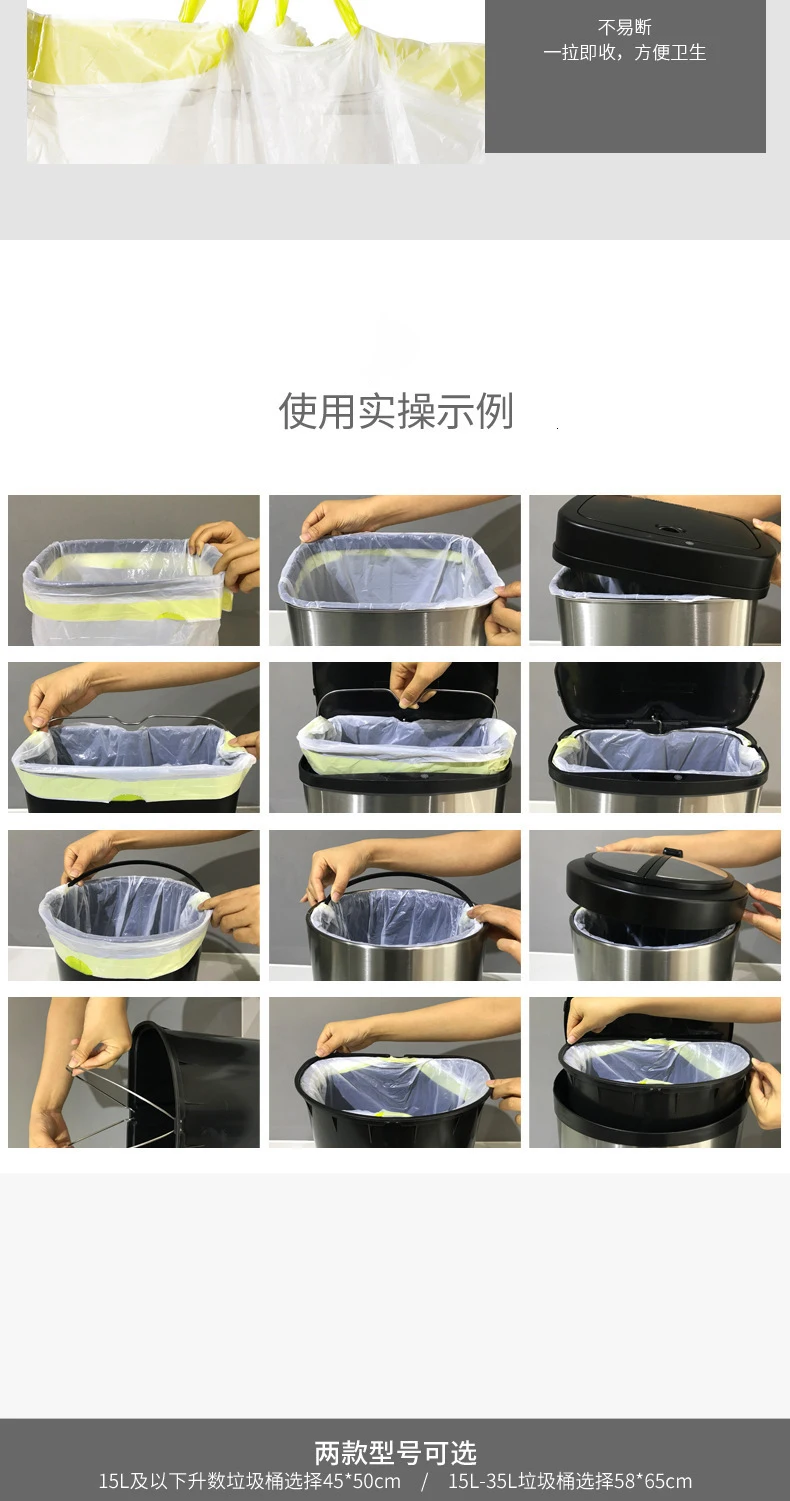 不易断
一拉即收，方便卫生

使用实操示例

两款型号可选
15L及以下升数垃圾桶选择45*50cm / 15L-35L垃圾桶选择58*65cm