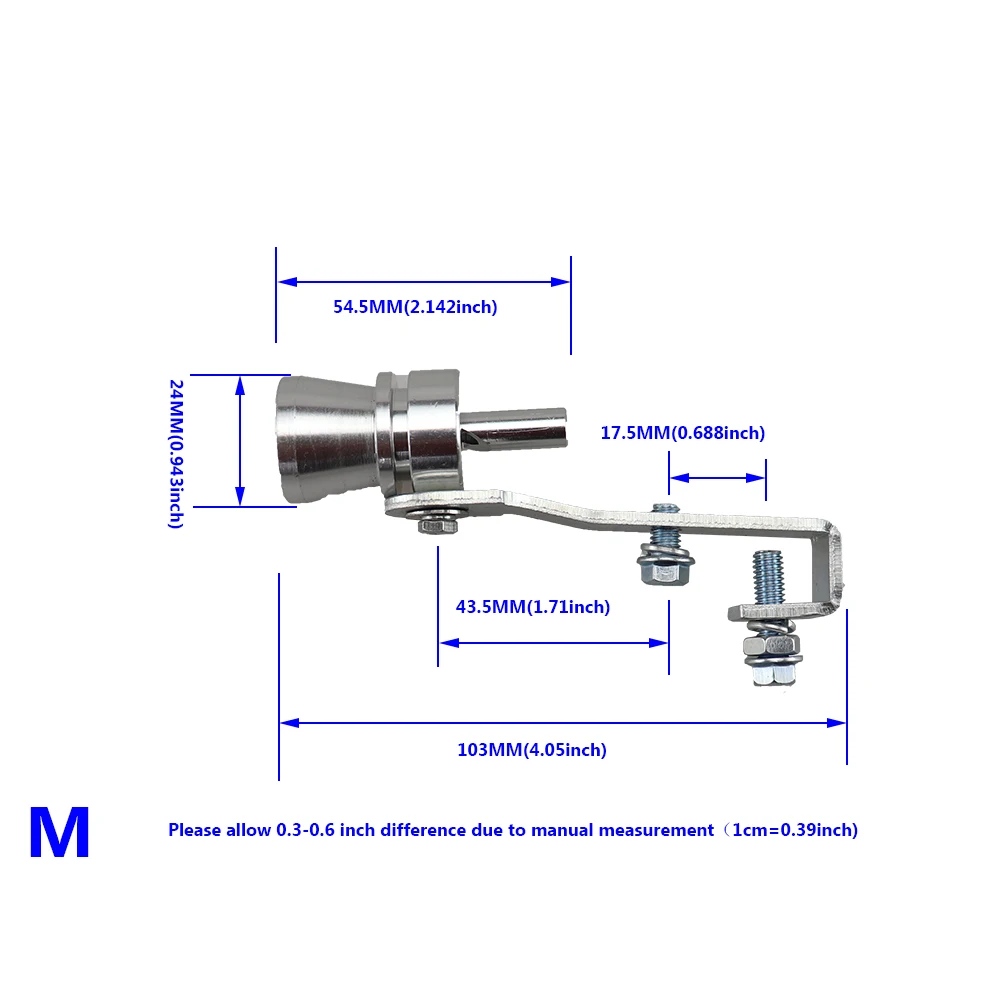 54.5MM(2.142inch)

24MM(0.943inch)

17.5MM(0.688inch)

43.5MM(1.71inch)

103MM(4.05inch)

M

Please allow 0.3-0.6 inch difference due to manual measurement（1cm=0.39inch)