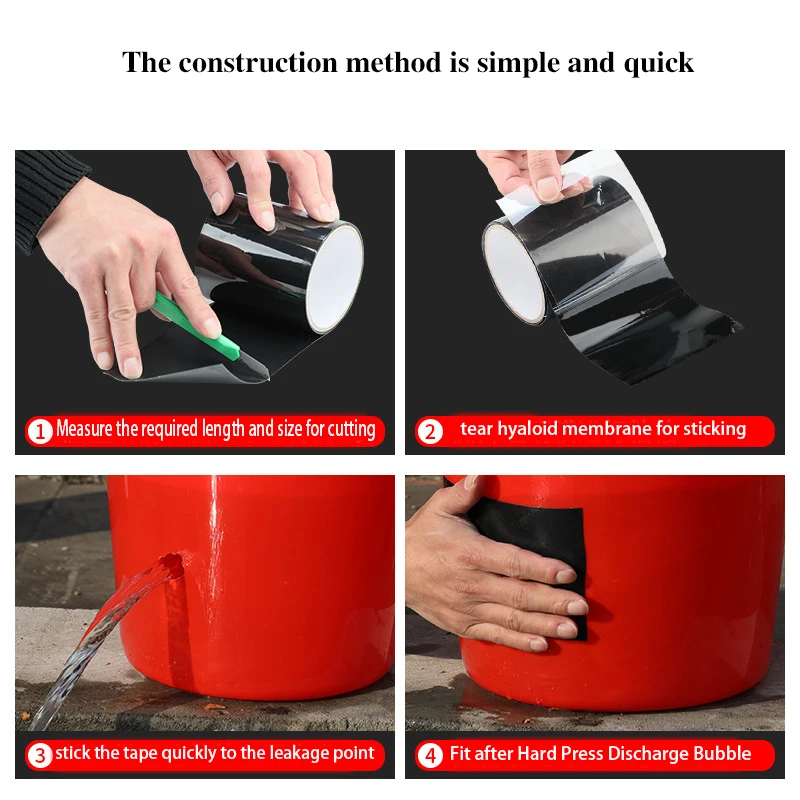 The construction method is simple and quick

1 Measure the required length and size for cutting

2 tear hyaloid membrane for sticking

3 stick the tape quickly to the leakage point

4 Fit after Hard Press Discharge Bubble