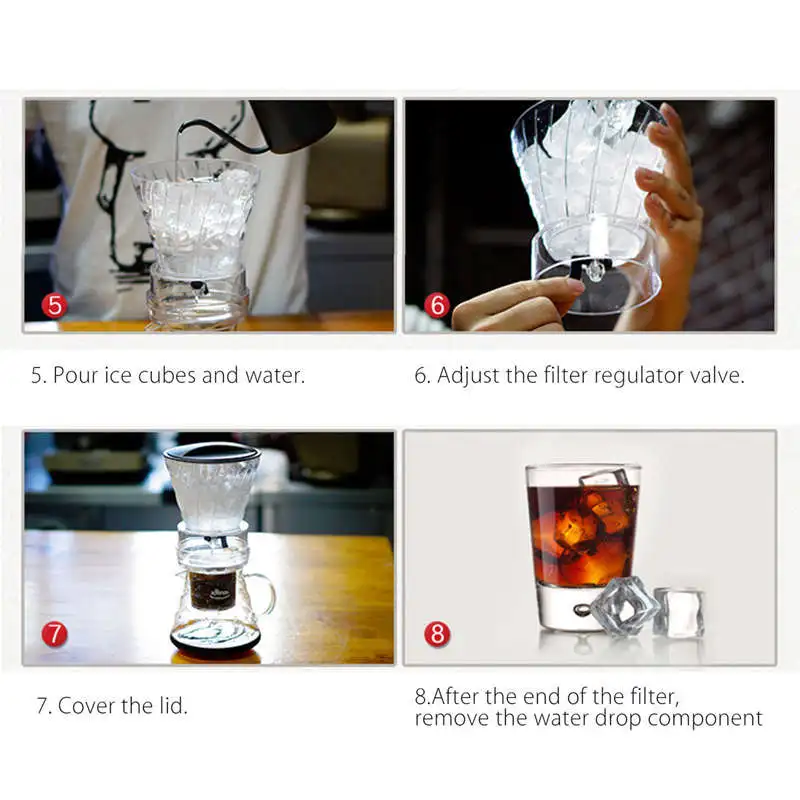 5

6

5. Pour ice cubes and water.

6. Adjust the filter regulator valve.

7

8

7. Cover the lid.

8.After the end of the filter, remove the water drop component