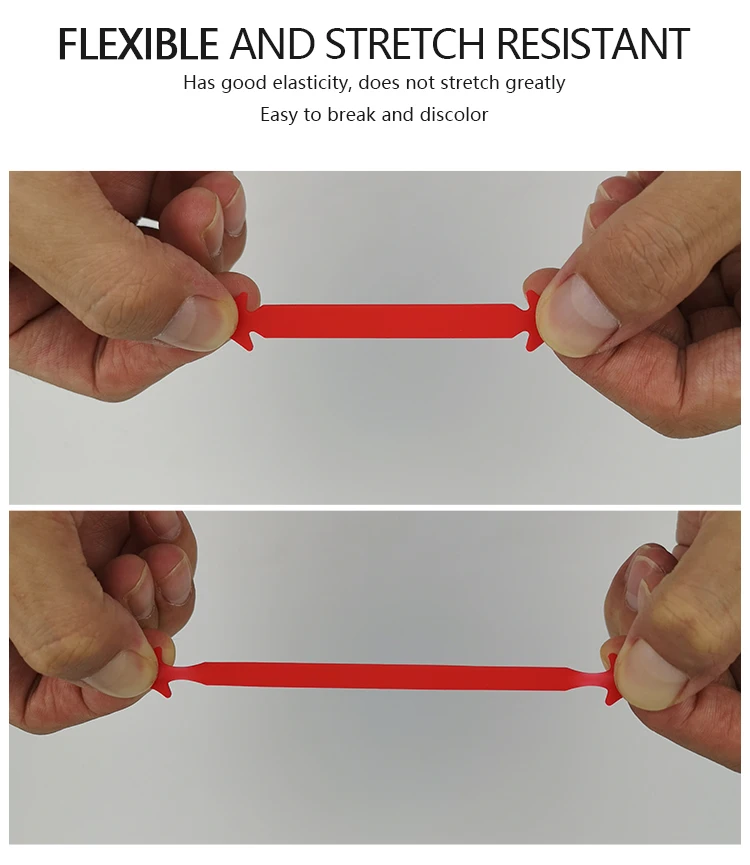 FLEXIBLE AND STRETCH RESISTANT

Has good elasticity, does not stretch greatly

Easy to break and discolor