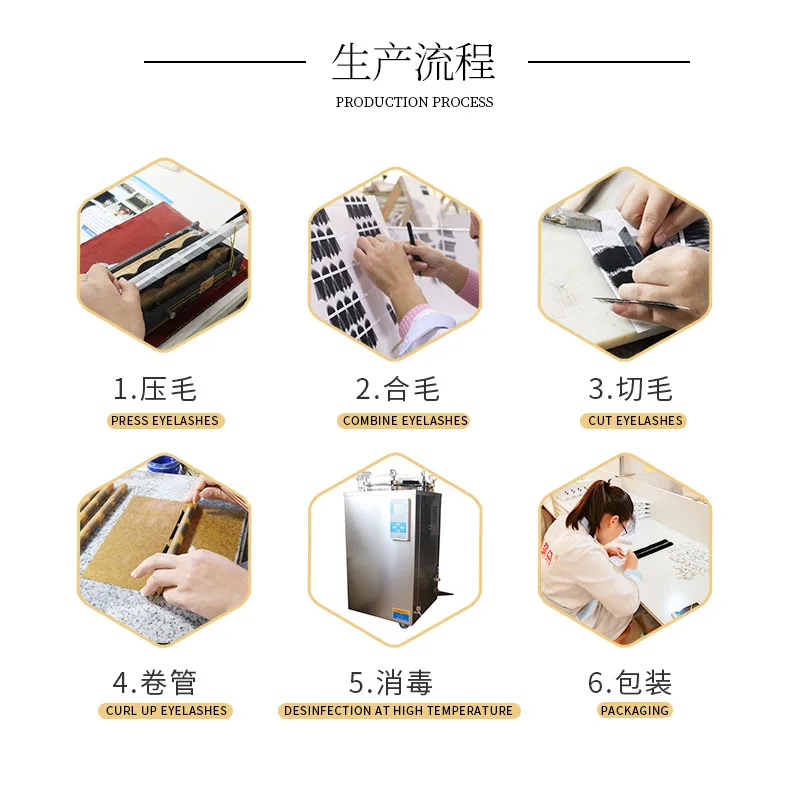 生产流程

PRODUCTION PROCESS

1.压毛
PRESS EYELASHES

2.合毛
COMBINE EYELASHES

3.切毛
CUT EYELASHES

4.卷管
CURL UP EYELASHES

5.消毒
DESINFECTION AT HIGH TEMPERATURE

6.包装
PACKAGING