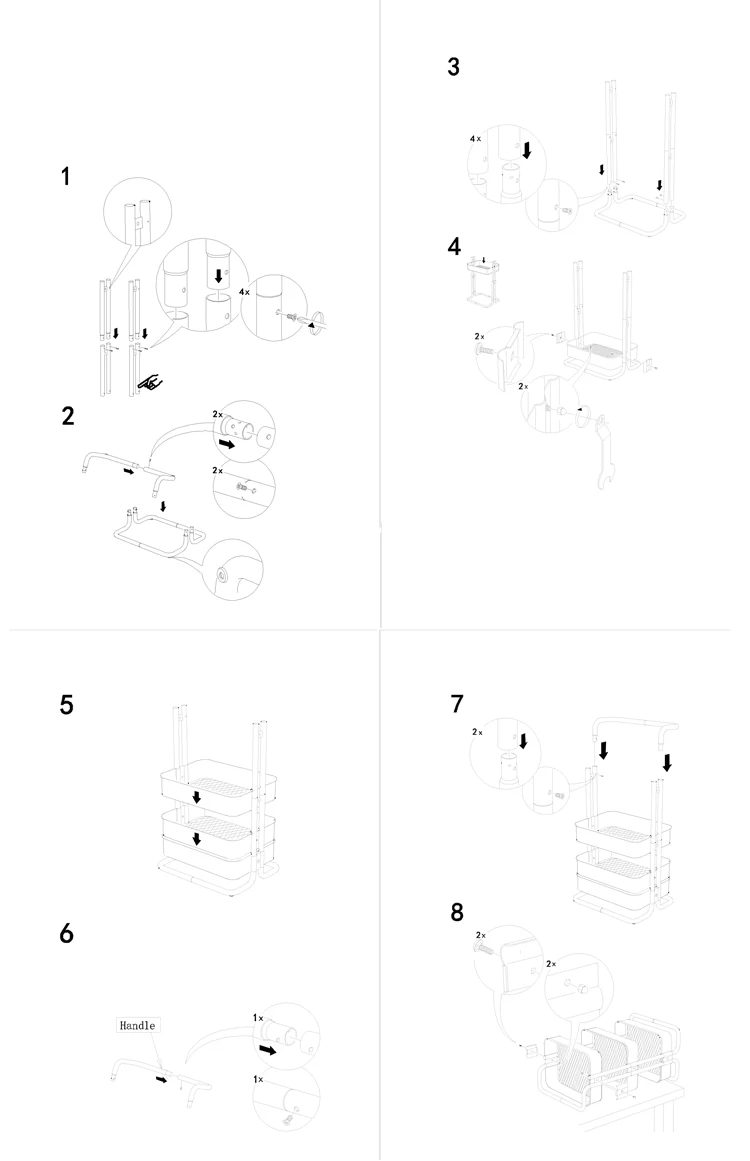 1

4x

2

2x

2x

3

4x

4

2x

2x

5

6

Handle

1x

1x

7

2x

8

2x

2x