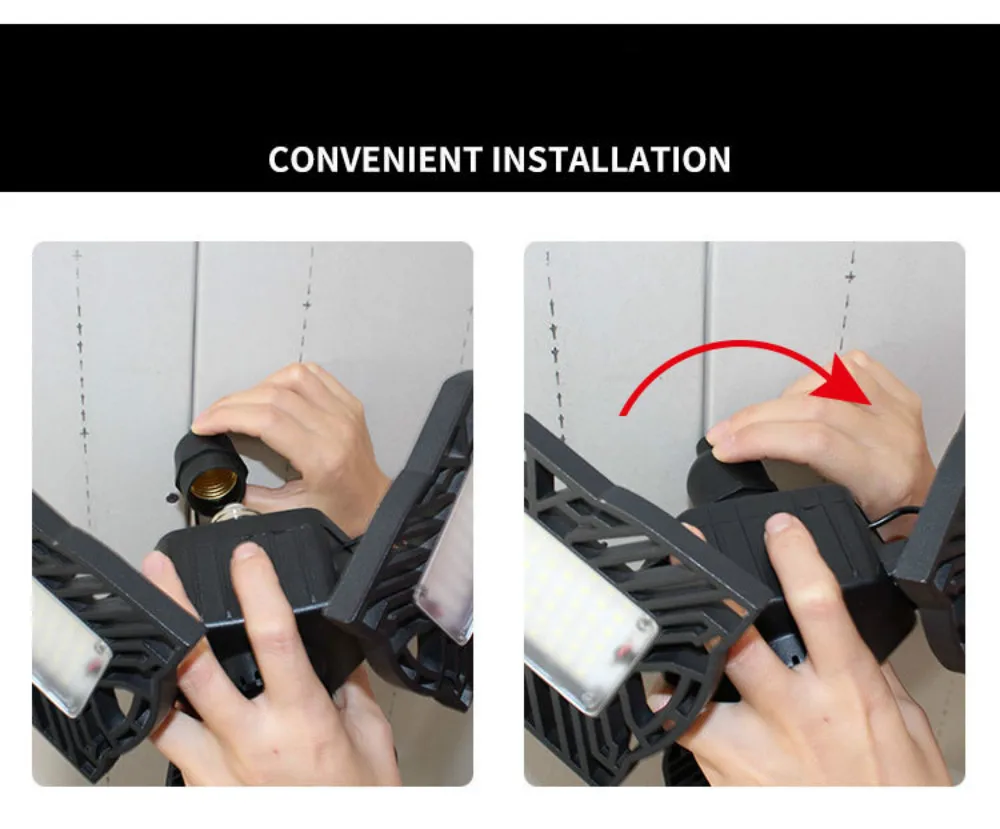 CONVENIENT INSTALLATION