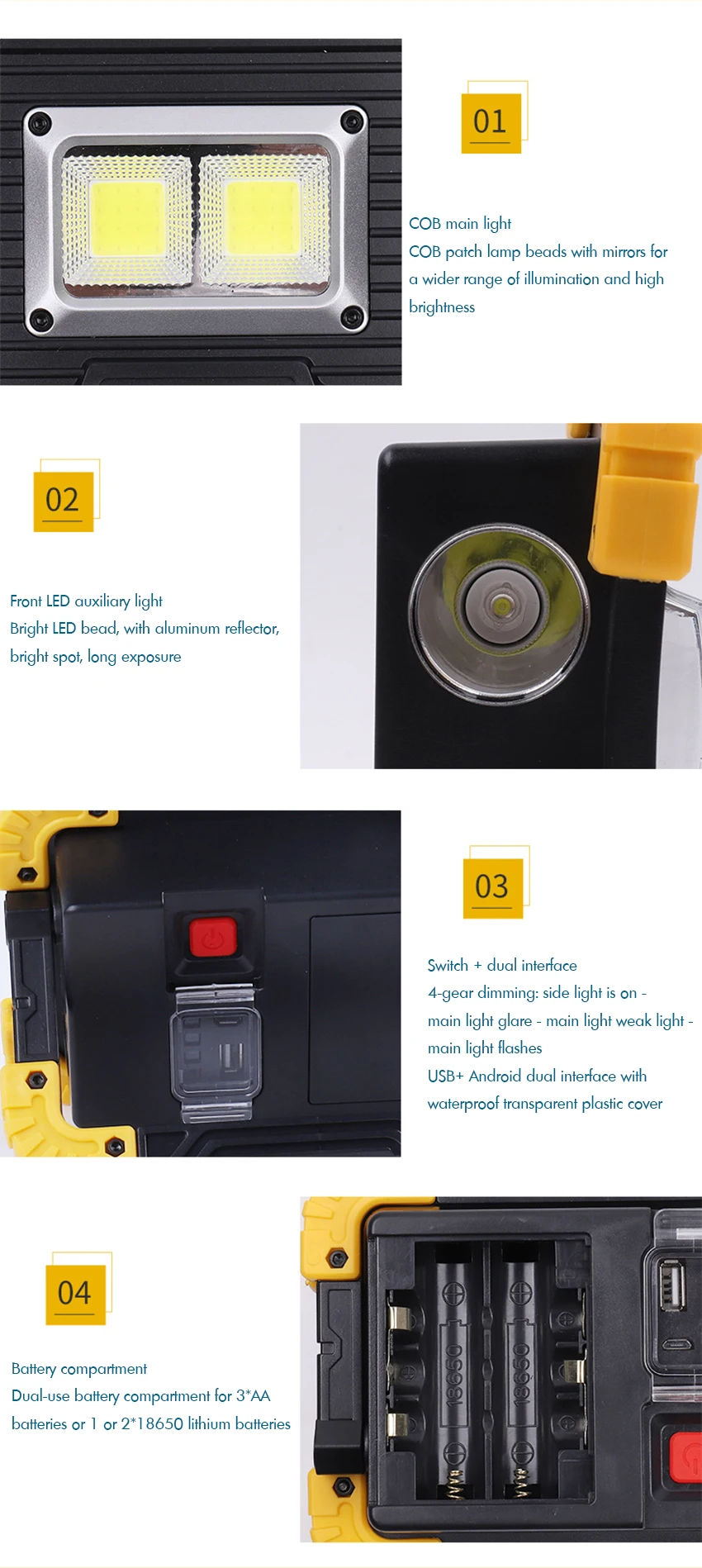 01

COB main light
COB patch lamp beads with mirrors for a wider range of illumination and high brightness

02

Front LED auxiliary light
Bright LED bead, with aluminum reflector, bright spot, long exposure

03

Switch + dual interface
4-gear dimming: side light is on - main light glare - main light weak light - main light flashes
USB+ Android dual interface with waterproof transparent plastic cover

04

Battery compartment
Dual-use battery compartment for 3*AA batteries or 1 or 2*18650 lithium batteries

18650
18650