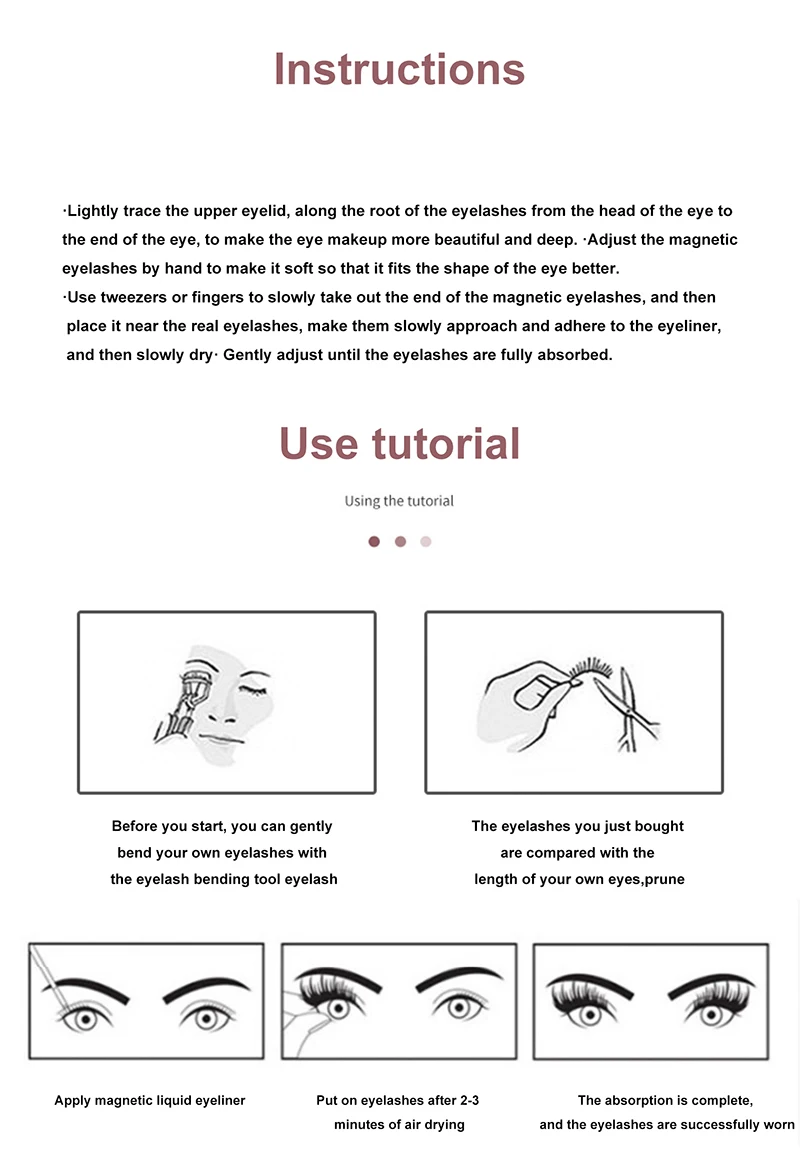 Instructions

·Lightly trace the upper eyelid, along the root of the eyelashes from the head of the eye to the end of the eye, to make the eye makeup more beautiful and deep. ·Adjust the magnetic eyelashes by hand to make it soft so that it fits the shape of the eye better.
·Use tweezers or fingers to slowly take out the end of the magnetic eyelashes, and then place it near the real eyelashes, make them slowly approach and adhere to the eyeliner, and then slowly dry· Gently adjust until the eyelashes are fully absorbed.

Use tutorial

Using the tutorial

Before you start, you can gently bend your own eyelashes with the eyelash bending tool eyelash

The eyelashes you just bought are compared with the length of your own eyes,prune

Apply magnetic liquid eyeliner

Put on eyelashes after 2-3 minutes of air drying

The absorption is complete, and the eyelashes are successfully worn