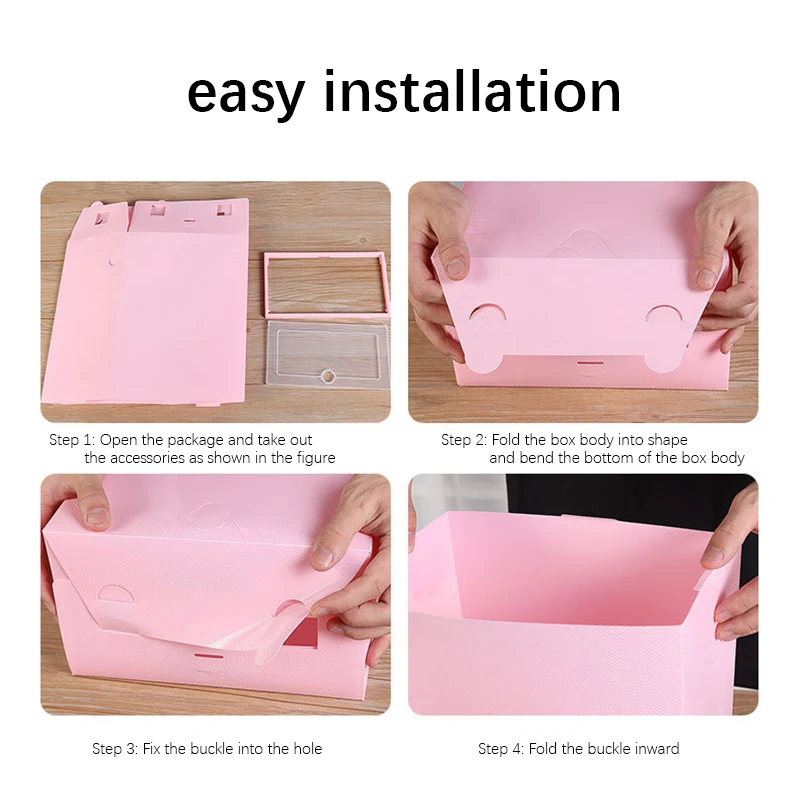 easy installation

Step 1: Open the package and take out the accessories as shown in the figure

Step 2: Fold the box body into shape and bend the bottom of the box body

Step 3: Fix the buckle into the hole

Step 4: Fold the buckle inward