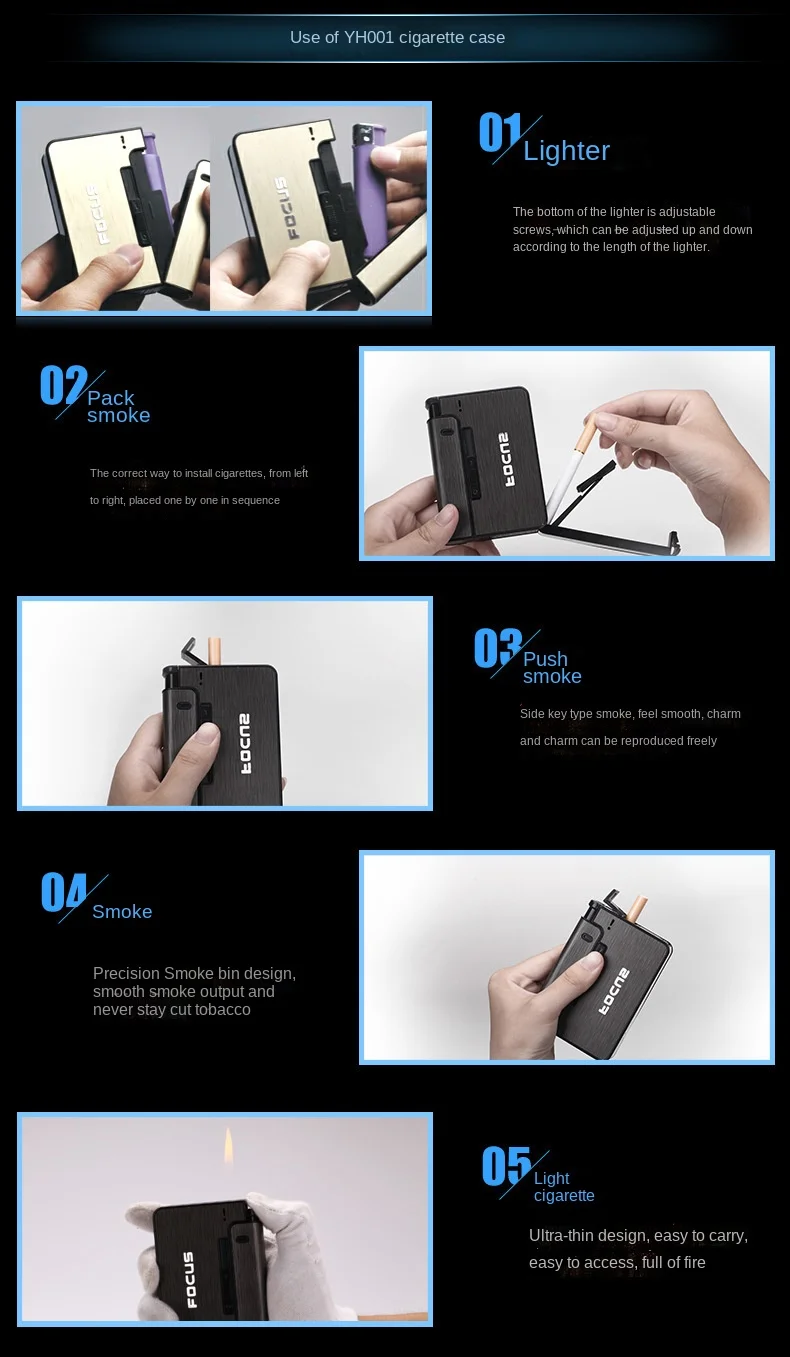 Use of YH001 cigarette case

FOCUS

FOCUS

01 Lighter

The bottom of the lighter is adjustable screws, which can be adjusted up and down according to the length of the lighter.

02 Pack smoke

The correct way to install cigarettes, from left to right, placed one by one in sequence

FOCUS

FOCUS

03 Push smoke

Side key type smoke, feel smooth, charm and charm can be reproduced freely

04 Smoke

Precision Smoke bin design, smooth smoke output and never stay cut tobacco

FOCUS

FOCUS

05 Light cigarette

Ultra-thin design, easy to carry, easy to access, full of fire