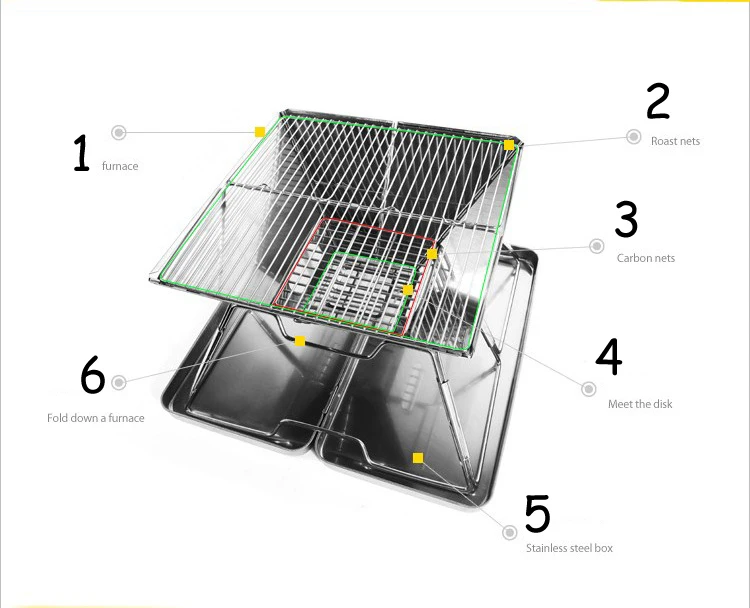 1 furnace

2 Roast nets

3 Carbon nets

4 Meet the disk

5 Stainless steel box

6 Fold down a furnace