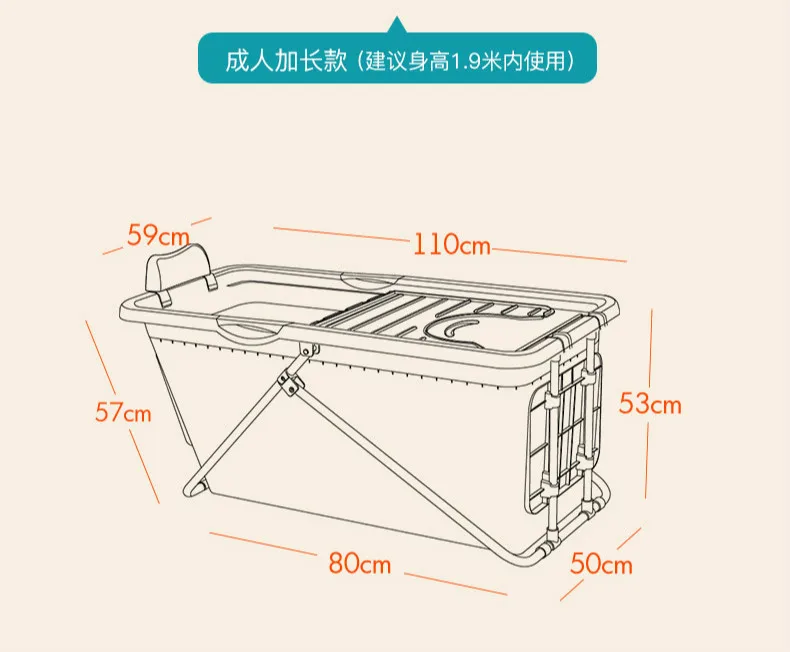 成人加长款（建议身高1.9米内使用）

59cm

110cm

57cm

53cm

80cm

50cm