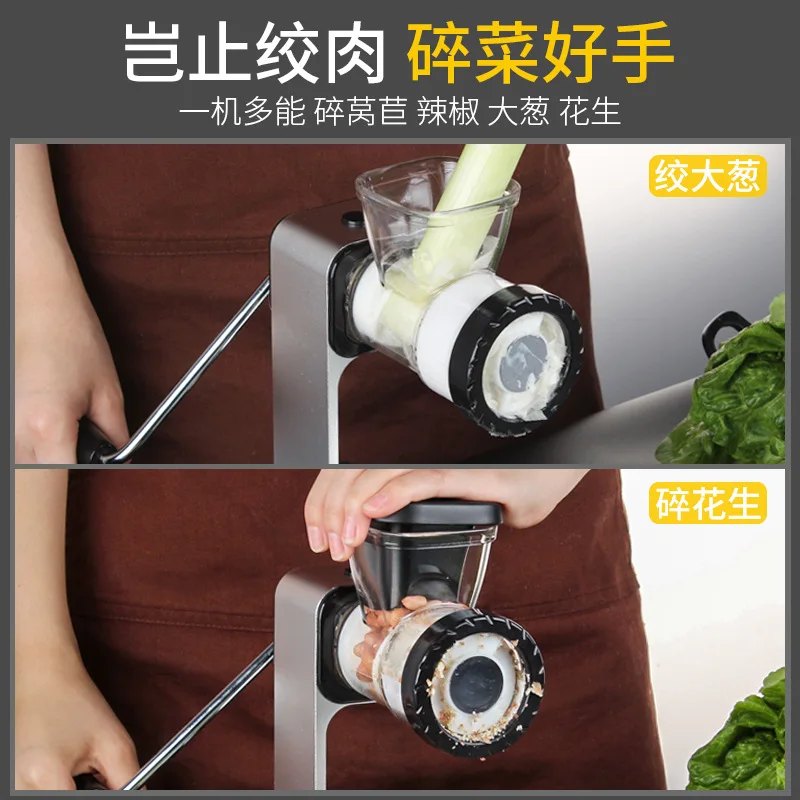 岂止绞肉 碎菜好手

一机多能 碎莴苣 辣椒 大葱 花生

绞大葱

碎花生