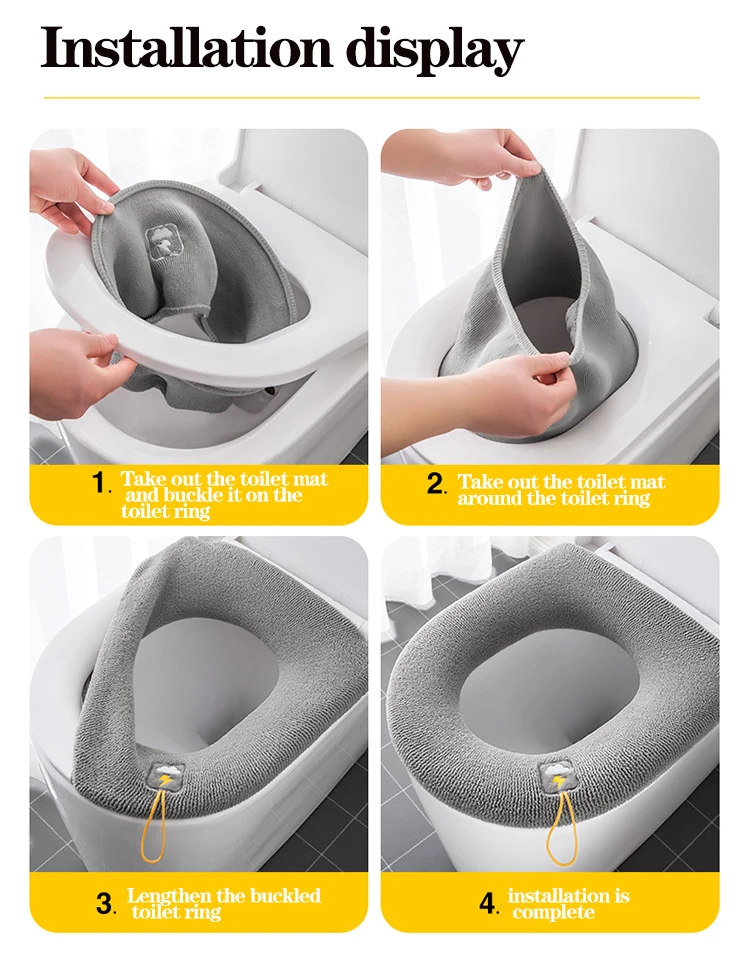 Installation display

1. Take out the toilet mat and buckle it on the toilet ring

2. Take out the toilet mat around the toilet ring

3. Lengthen the buckled toilet ring

4. installation is complete