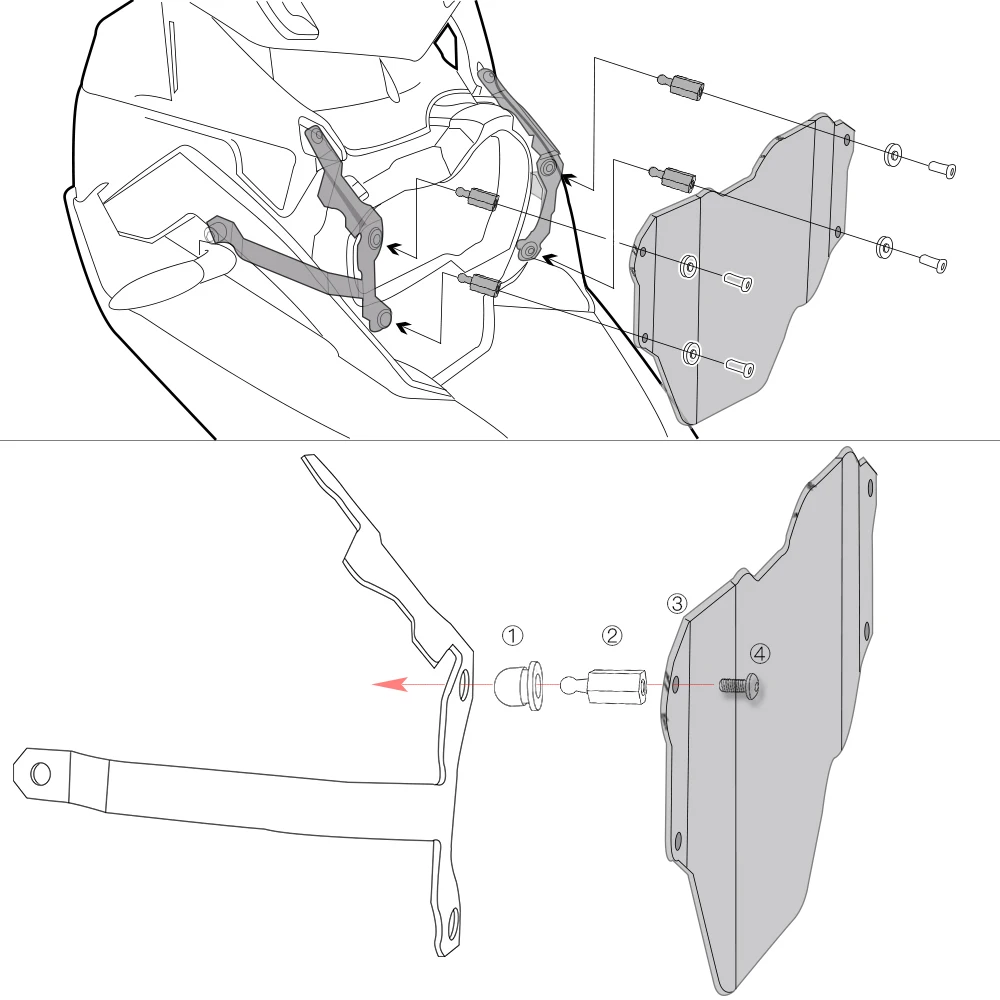 ①
②
③
④