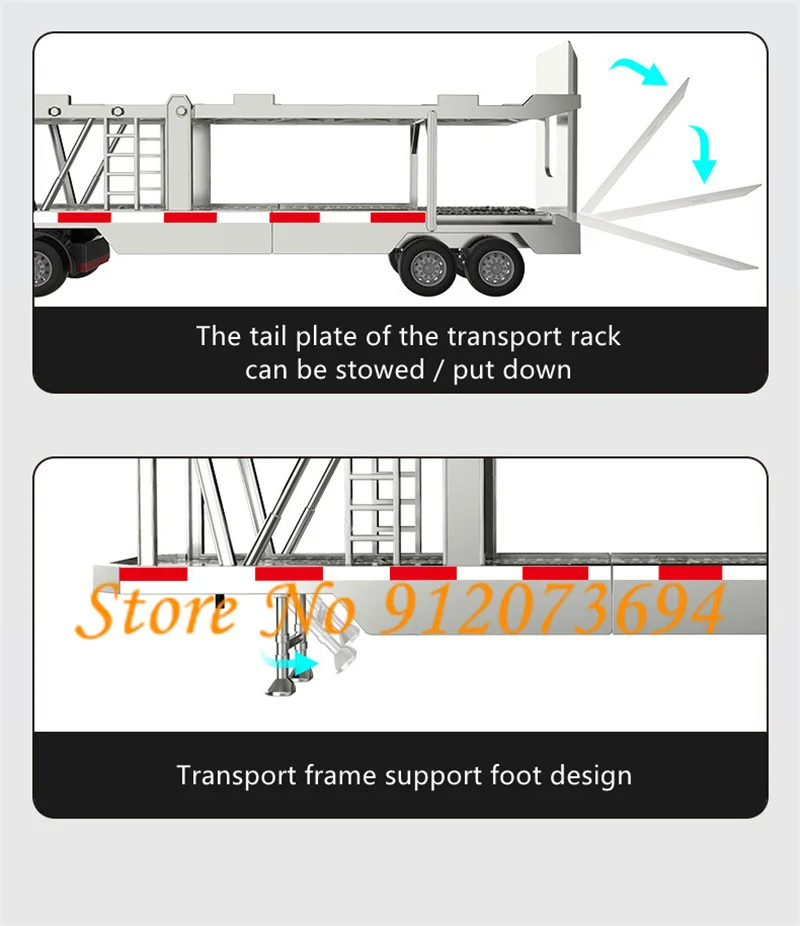 The tail plate of the transport rack can be stowed / put down

Store No 912073694

Transport frame support foot design