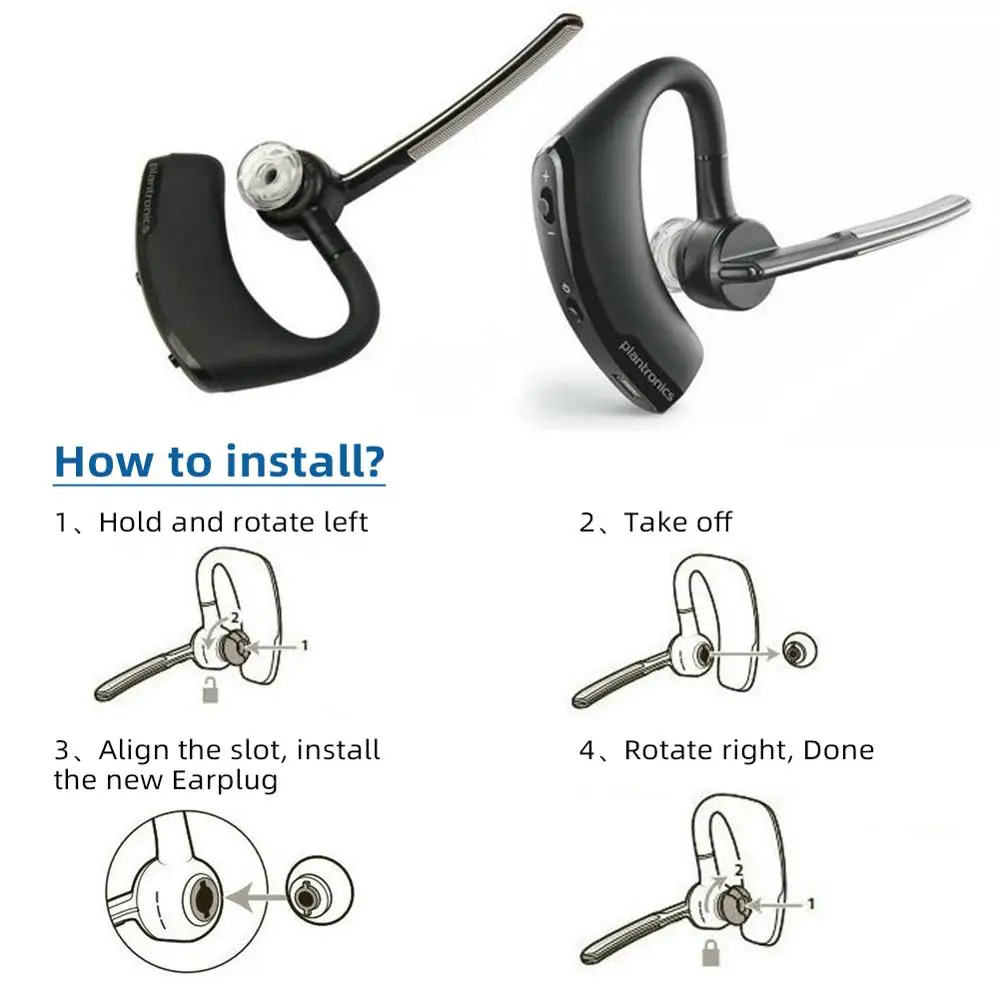 plantronics

plantronics

How to install?

1、Hold and rotate left

2
1

2、Take off

3、Align the slot, install the new Earplug

4、Rotate right, Done

2
1