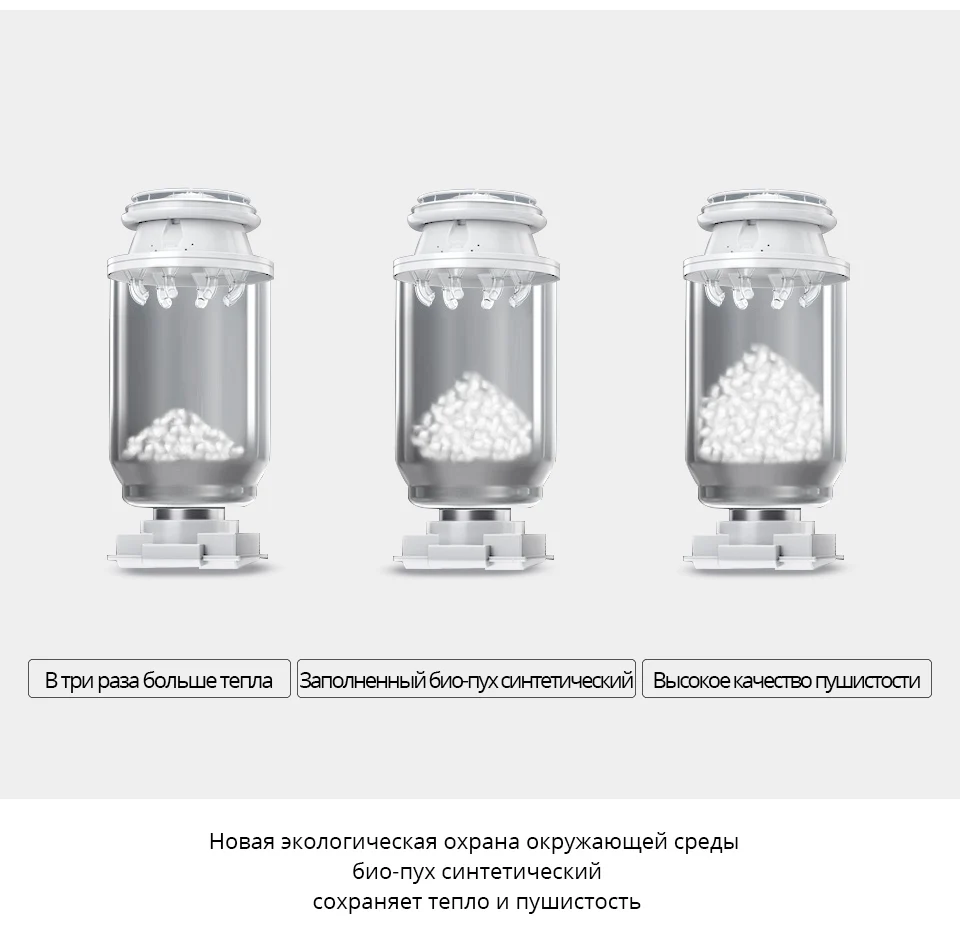 В три раза больше тепла

Заполненный био-пух синтетический

Высокое качество пушистости

Новая экологическая охрана окружающей среды
био-пух синтетический
сохраняет тепло и пушистость