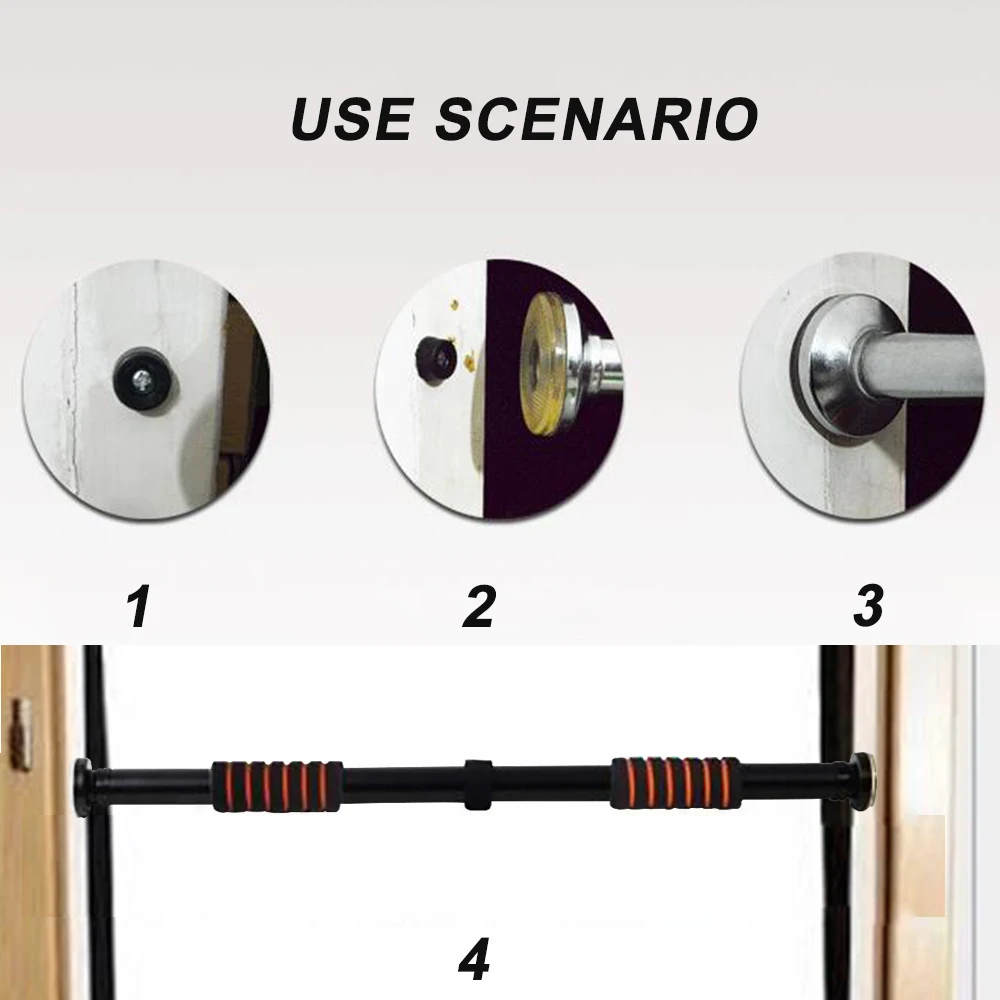 USE SCENARIO

1

2

3

4