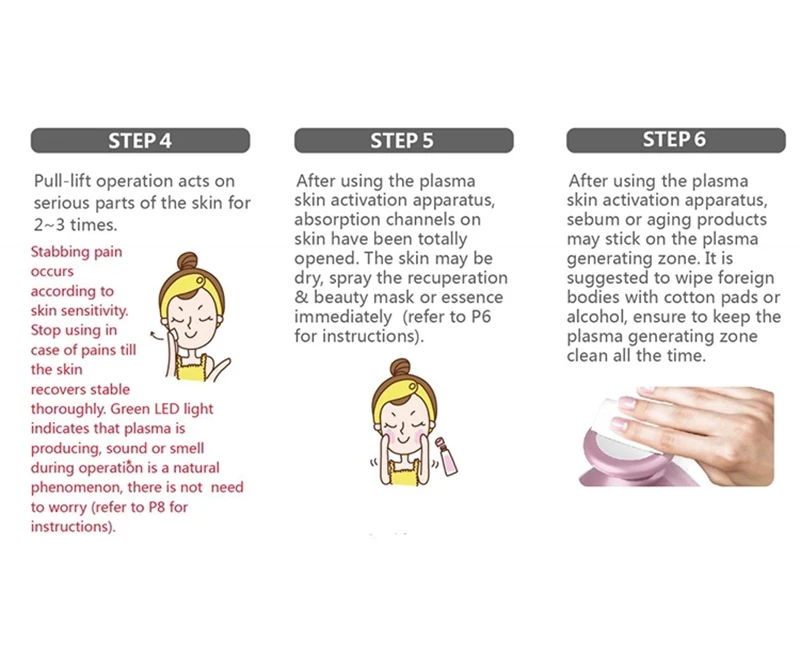 STEP 4

Pull-lift operation acts on serious parts of the skin for 2~3 times.

Stabbing pain occurs according to skin sensitivity. Stop using in case of pains till the skin recovers stable thoroughly. Green LED light indicates that plasma is producing, sound or smell during operation is a natural phenomenon, there is not need to worry (refer to P8 for instructions).

STEP 5

After using the plasma skin activation apparatus, absorption channels on skin have been totally opened. The skin may be dry, spray the recuperation & beauty mask or essence immediately (refer to P6 for instructions).

STEP 6

After using the plasma skin activation apparatus, sebum or aging products may stick on the plasma generating zone. It is suggested to wipe foreign bodies with cotton pads or alcohol, ensure to keep the plasma generating zone clean all the time.