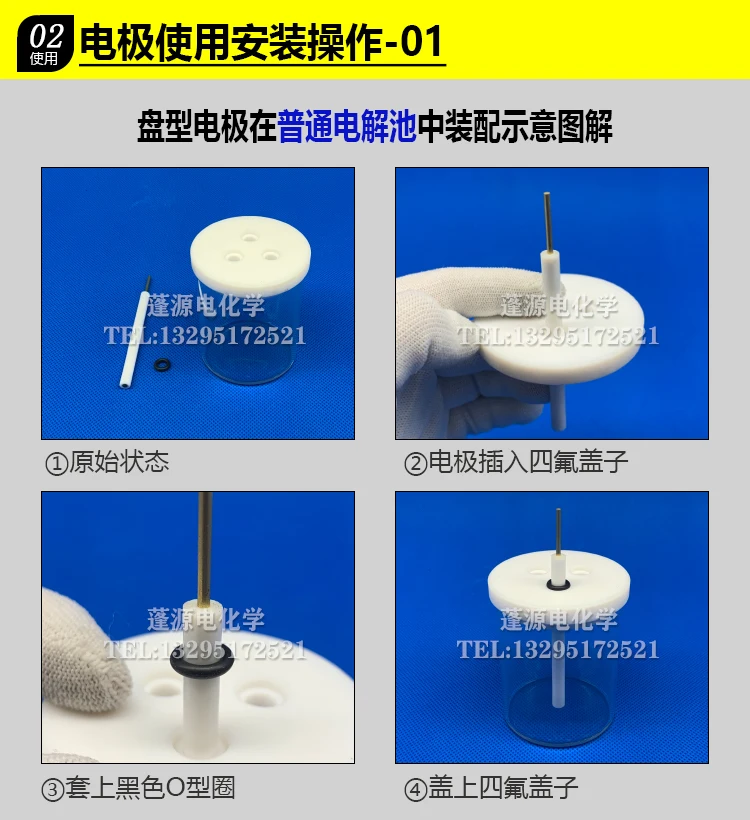 02
使用
电极使用安装操作-01

盘型电极在普通电解池中装配示意图解

蓬源电化学
TEL:13295172521

①原始状态

蓬源电化学
TEL:13295172521

②电极插入四氟盖子

蓬源电化学
TEL:13295172521

③套上黑色O型圈

蓬源电化学
TEL:13295172521

④盖上四氟盖子