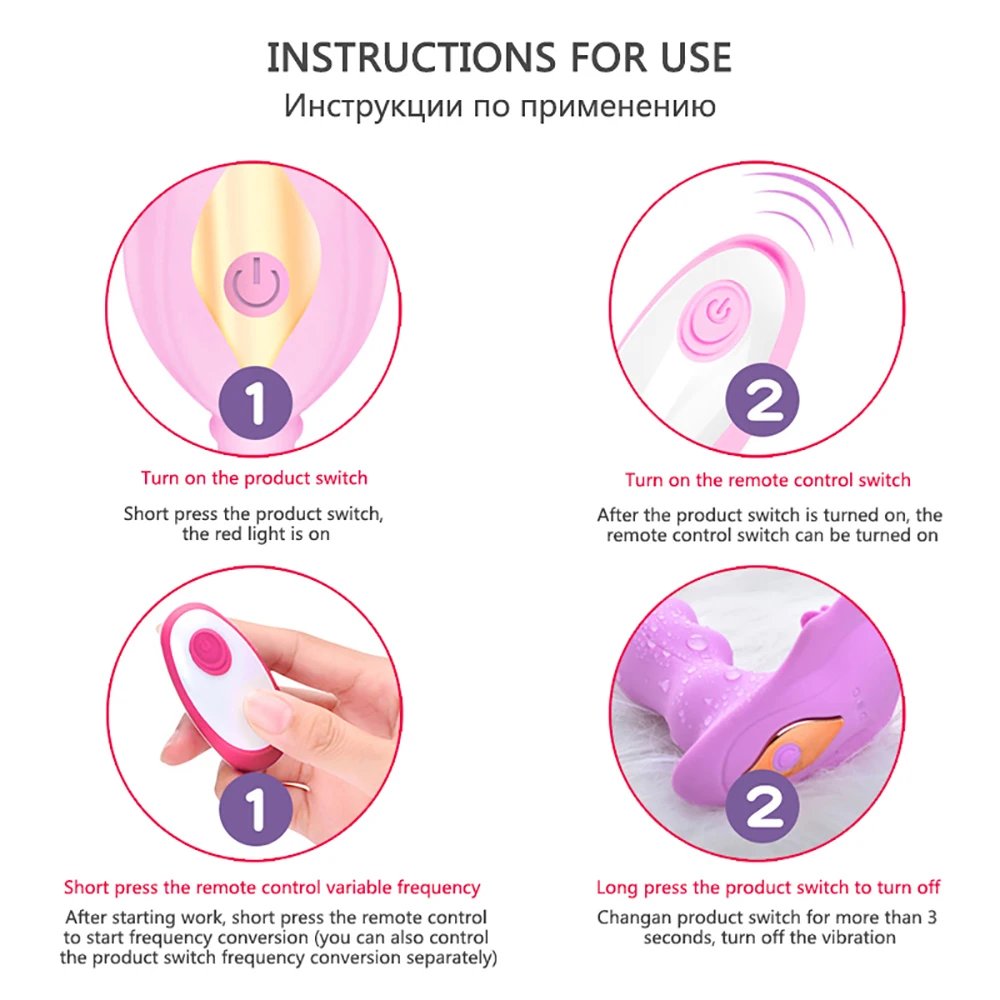 INSTRUCTIONS FOR USE
Инструкции по применению

1

Turn on the product switch

Short press the product switch, the red light is on

2

Turn on the remote control switch

After the product switch is turned on, the remote control switch can be turned on

1

Short press the remote control variable frequency

After starting work, short press the remote control to start frequency conversion (you can also control the product switch frequency conversion separately)

2

Long press the product switch to turn off

Changan product switch for more than 3 seconds, turn off the vibration