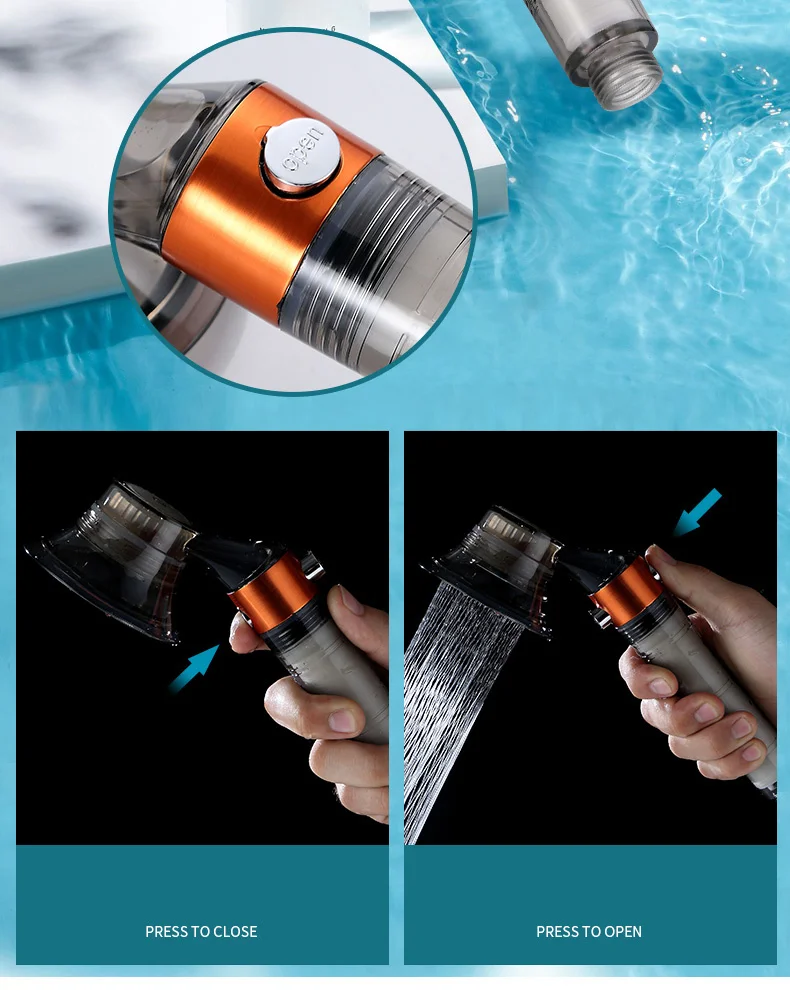 open

PRESS TO CLOSE

PRESS TO OPEN