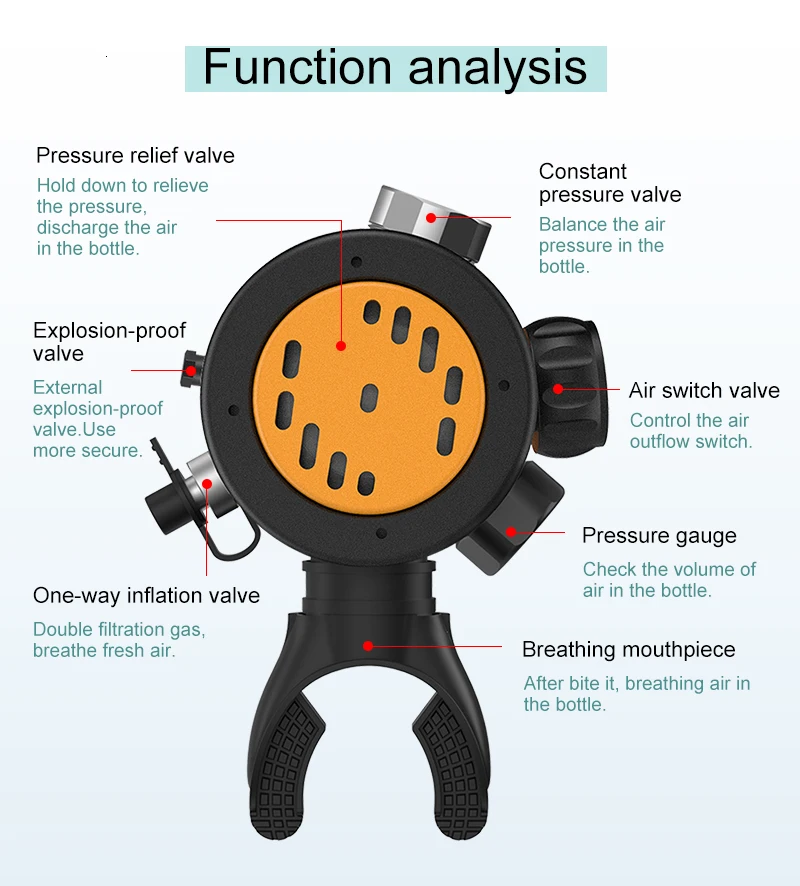 Function analysis

Pressure relief valve
Hold down to relieve the pressure, discharge the air in the bottle.

Constant pressure valve
Balance the air pressure in the bottle.

Explosion-proof valve
External explosion-proof valve.Use more secure.

Air switch valve
Control the air outflow switch.

Pressure gauge
Check the volume of air in the bottle.

One-way inflation valve
Double filtration gas, breathe fresh air.

Breathing mouthpiece
After bite it, breathing air in the bottle.