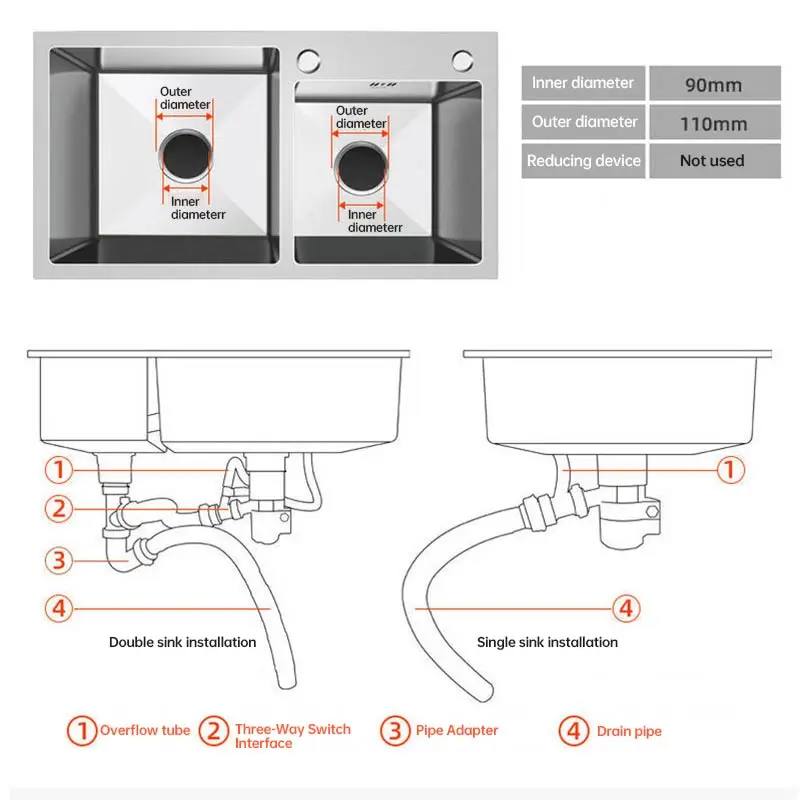 Outer diameter

Inner diameterr

Outer diameter

Inner diameterr

| Inner diameter | 90mm |
|---|---|
| Outer diameter | 110mm |
| Reducing device | Not used |

1

2

3

4

Double sink installation

1

4

Single sink installation

1 Overflow tube 2 Three-Way Switch Interface 3 Pipe Adapter 4 Drain pipe