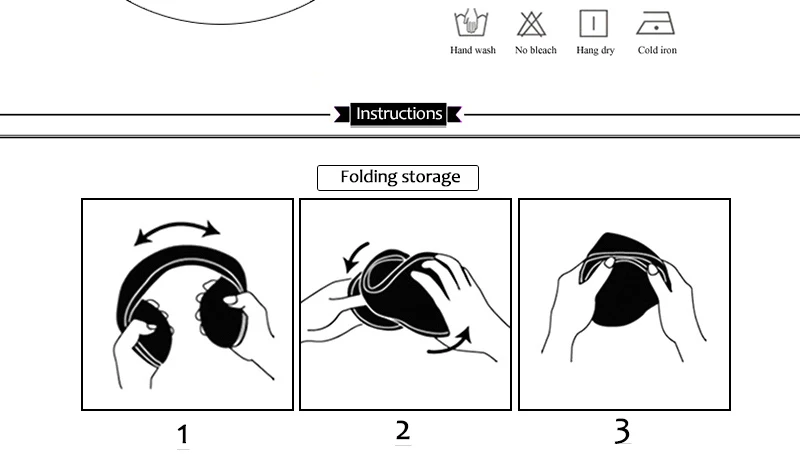 Hand wash No bleach Hang dry Cold iron

Instructions

Folding storage

1

2

3