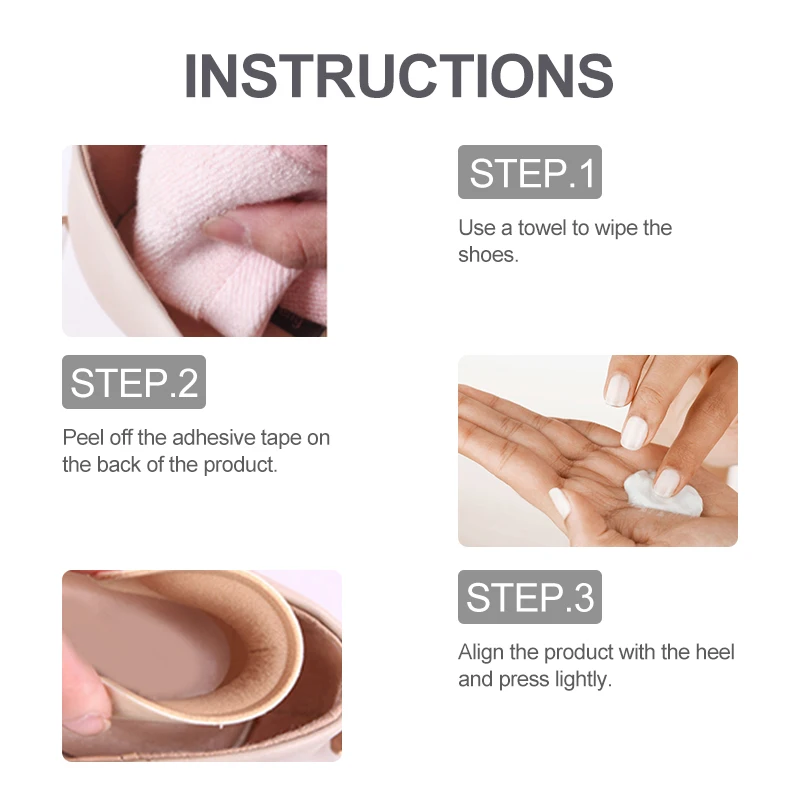 INSTRUCTIONS

STEP.1

Use a towel to wipe the shoes.

STEP.2

Peel off the adhesive tape on the back of the product.

STEP.3

Align the product with the heel and press lightly.