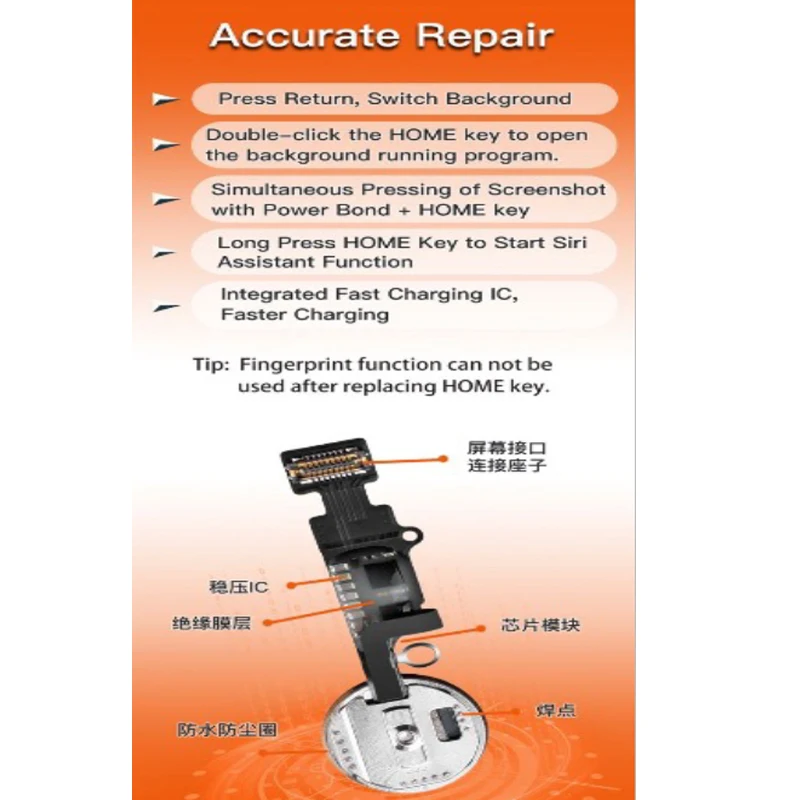 Accurate Repair

Press Return, Switch Background

Double-click the HOME key to open the background running program.

Simultaneous Pressing of Screenshot with Power Bond + HOME key

Long Press HOME Key to Start Siri Assistant Function

Integrated Fast Charging IC, Faster Charging

Tip: Fingerprint function can not be used after replacing HOME key.

屏幕接口
连接座子

稳压IC

绝缘膜层

芯片模块

焊点

防水防尘圈