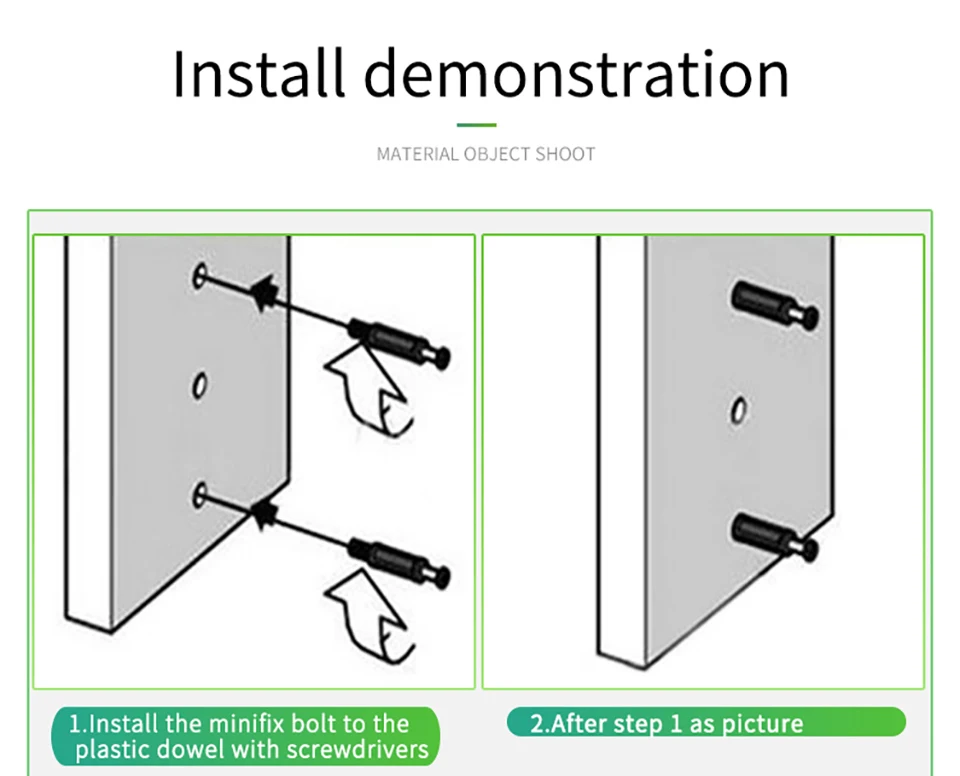 Install demonstration

MATERIAL OBJECT SHOOT

1.Install the minifix bolt to the plastic dowel with screwdrivers

2.After step 1 as picture