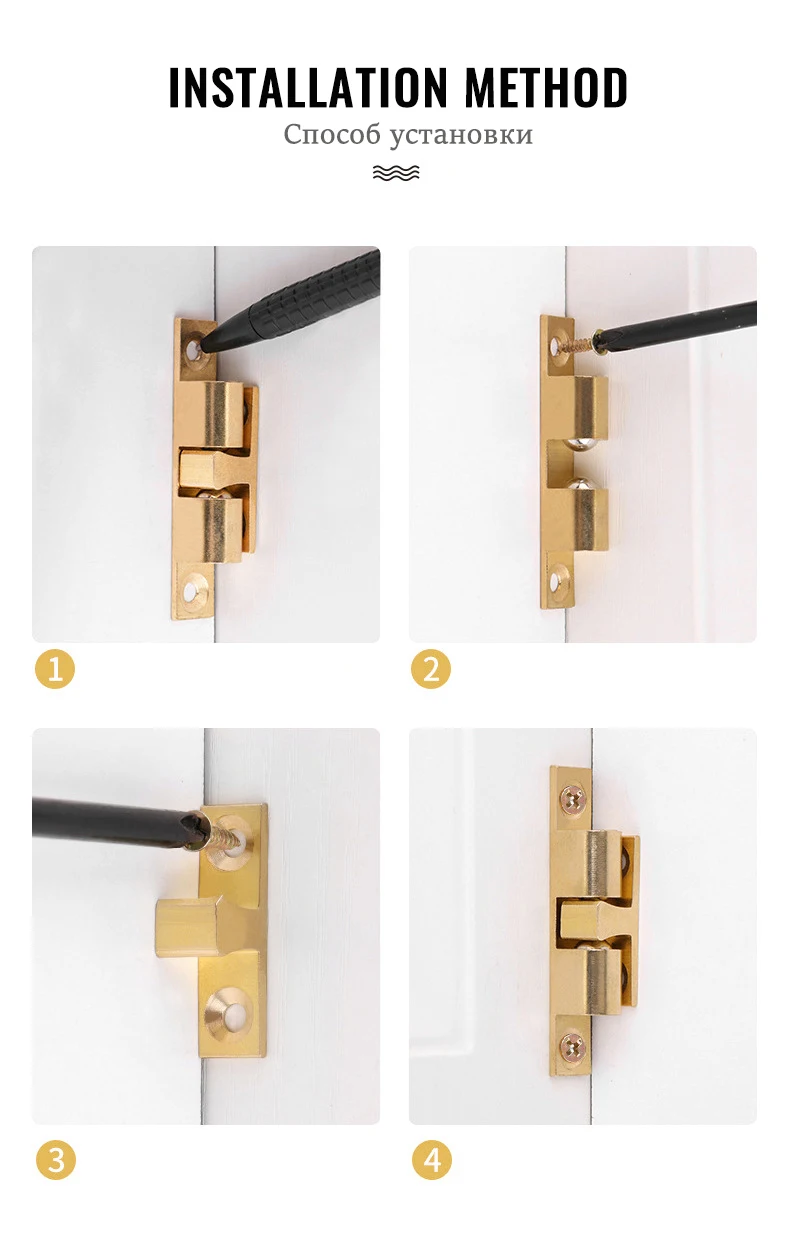 INSTALLATION METHOD
Способ установки

1

2

3

4